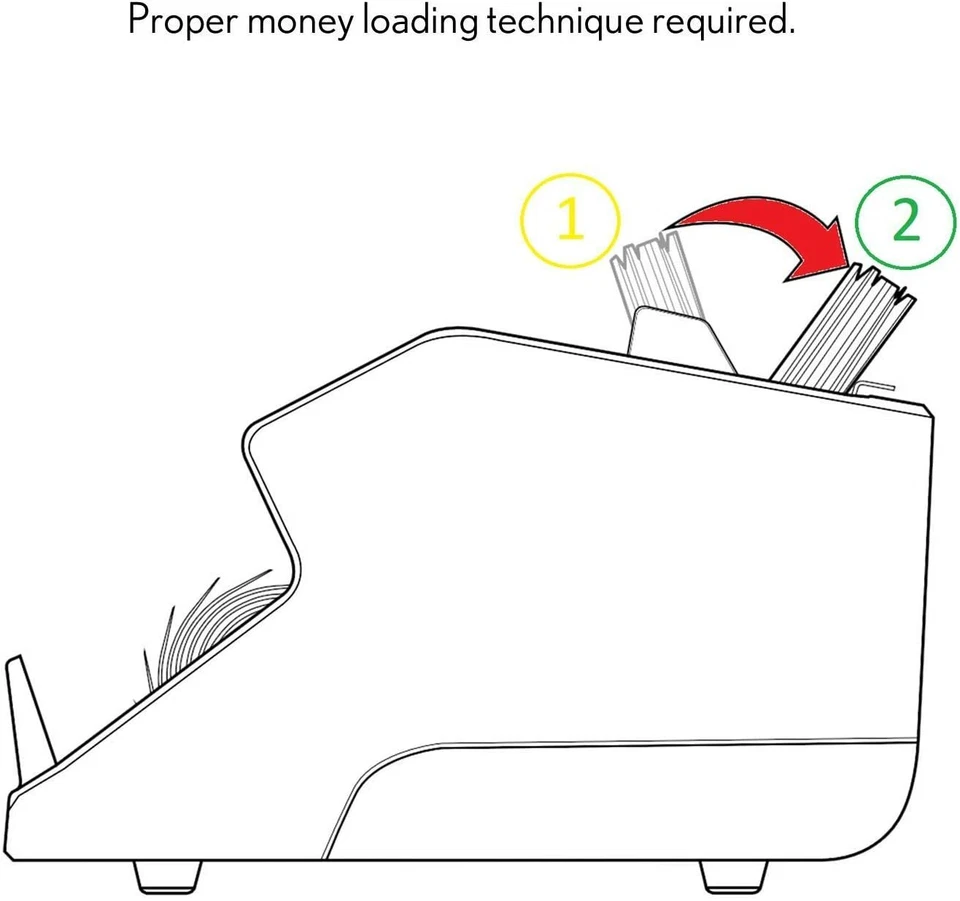 Proper money loading technique required.

1

2