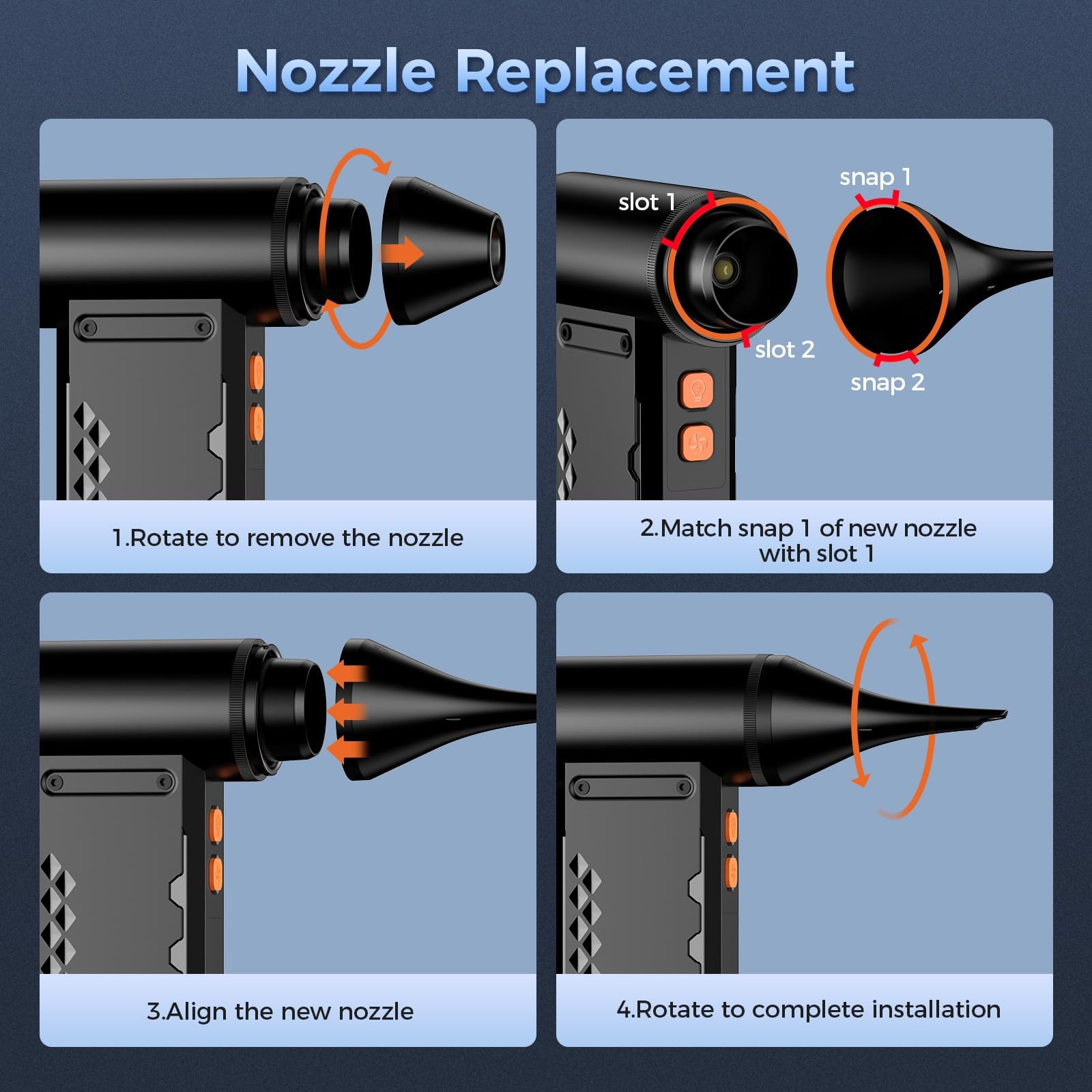 Nozzle Replacement

1.Rotate to remove the nozzle

slot 1
slot 2
snap 1
snap 2

2.Match snap 1 of new nozzle with slot 1

3.Align the new nozzle

4.Rotate to complete installation