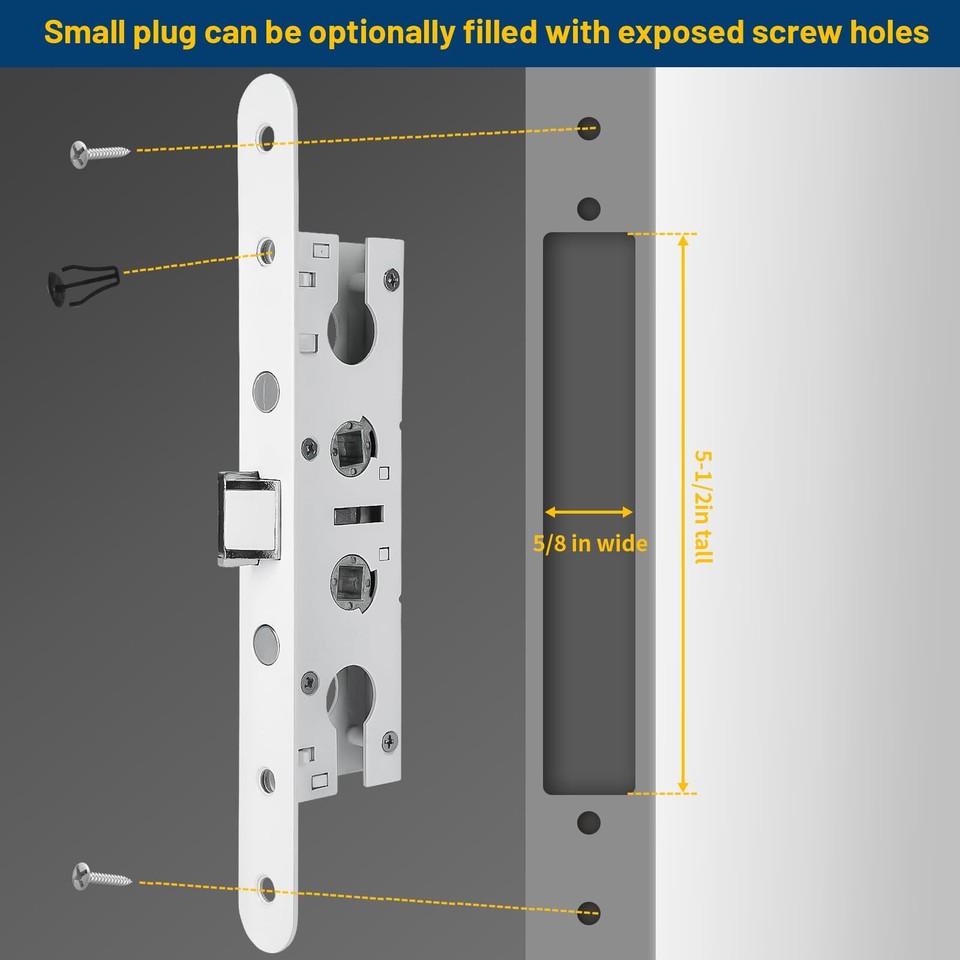 Small plug can be optionally filled with exposed screw holes

5/8 in wide

5-1/2in tall