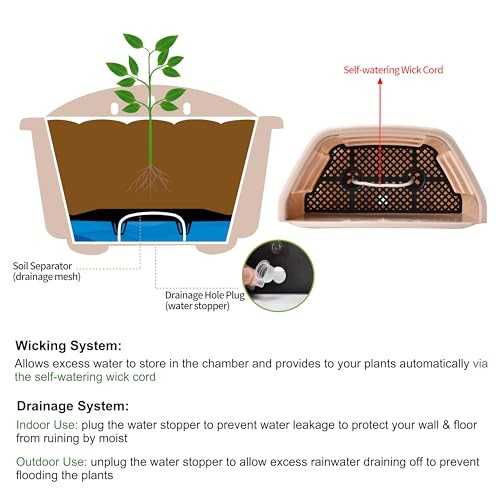 Self-watering Wick Cord

Soil Separator
(drainage mesh)

Drainage Hole Plug
(water stopper)

Wicking System:

Allows excess water to store in the chamber and provides to your plants automatically via the self-watering wick cord

Drainage System:

Indoor Use: plug the water stopper to prevent water leakage to protect your wall & floor from ruining by moist

Outdoor Use: unplug the water stopper to allow excess rainwater draining off to prevent flooding the plants