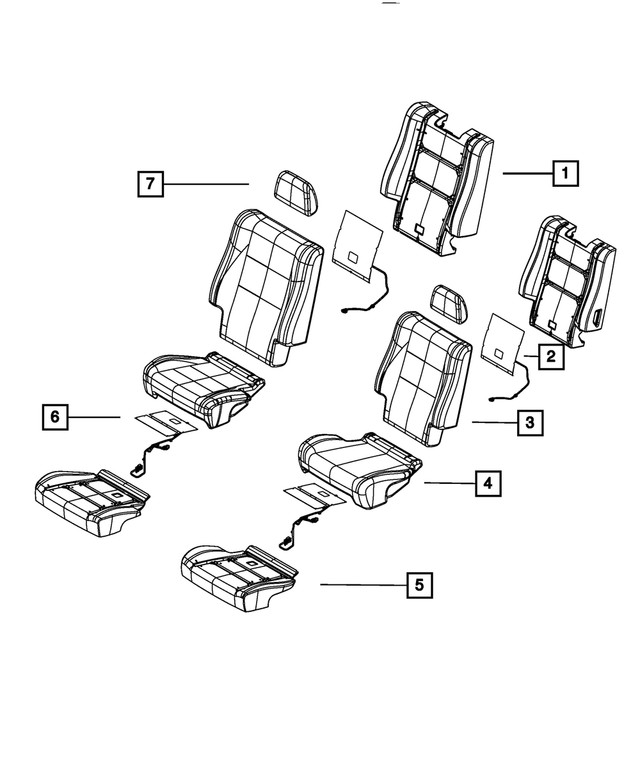 7
1
2
3
6
4
5