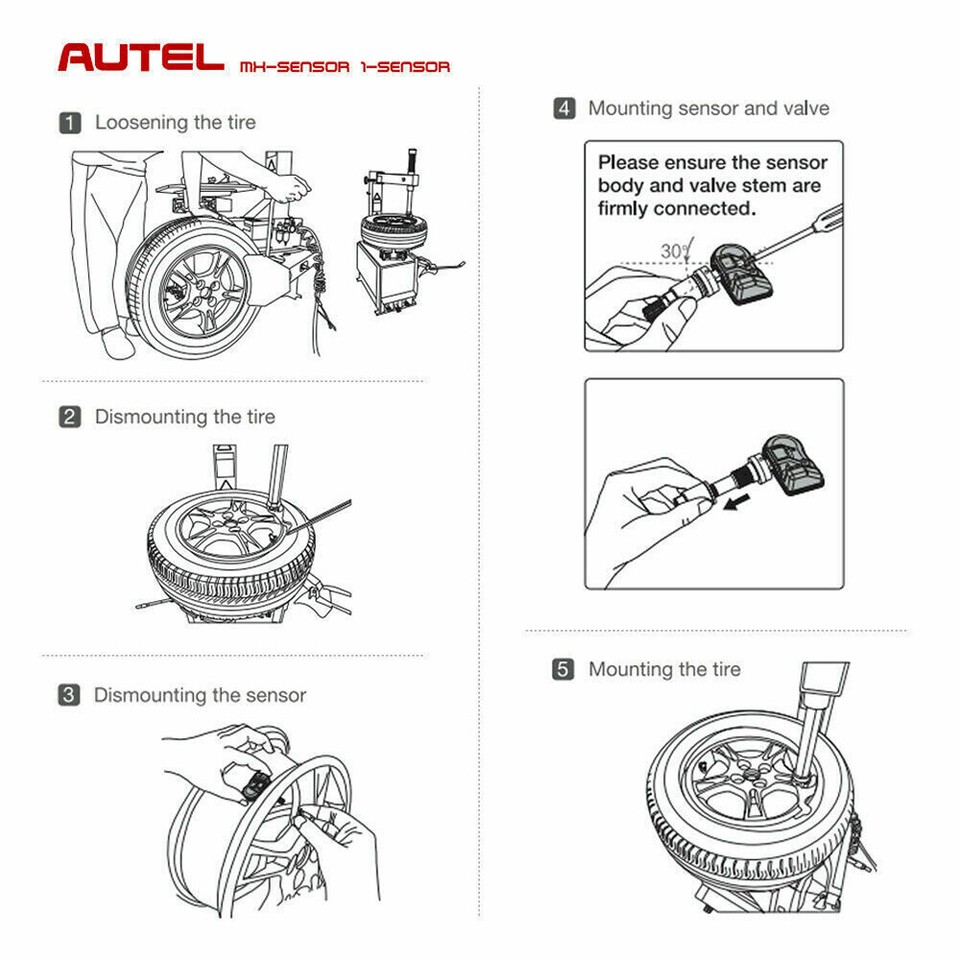 AUTEL MX-SENSOR 1-SENSOR

1 Loosening the tire

2 Dismounting the tire

3 Dismounting the sensor

4 Mounting sensor and valve

Please ensure the sensor body and valve stem are firmly connected.

30°

5 Mounting the tire