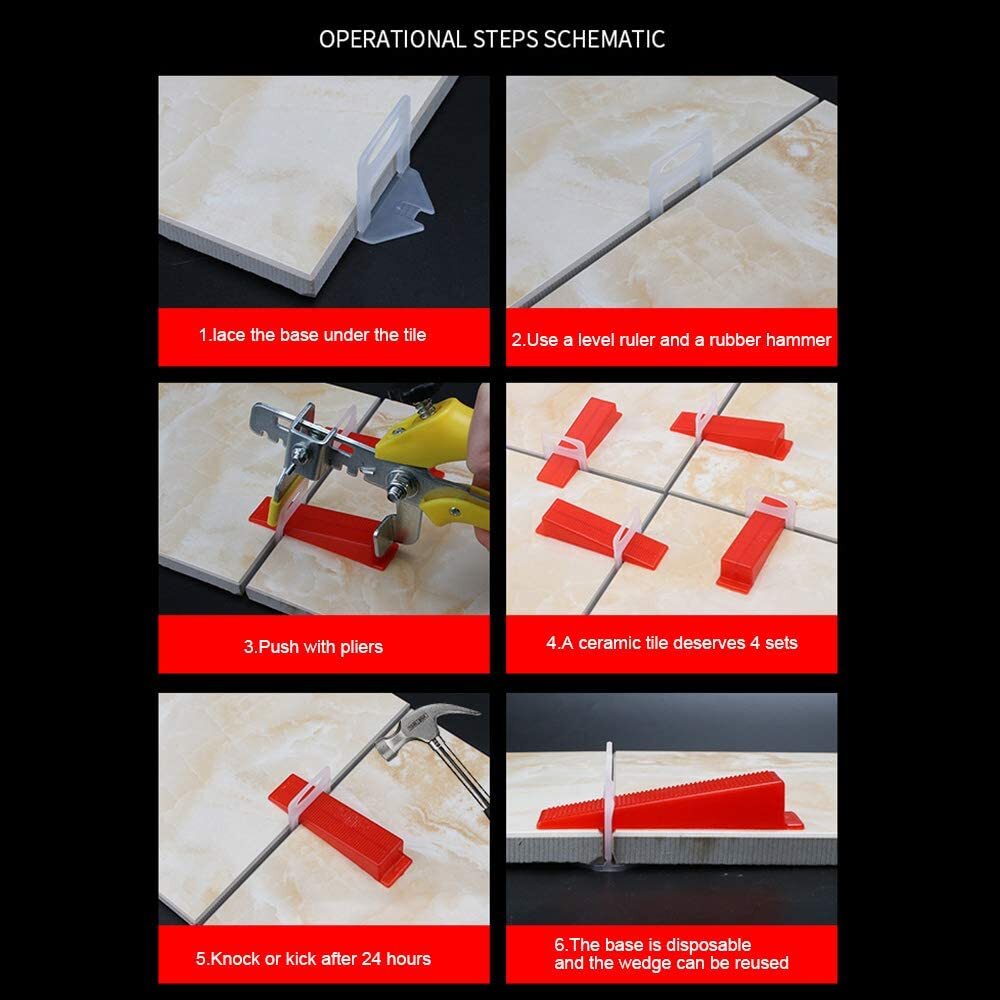 OPERATIONAL STEPS SCHEMATIC

1.lace the base under the tile

2.Use a level ruler and a rubber hammer

3.Push with pliers

4.A ceramic tile deserves 4 sets

5.Knock or kick after 24 hours

6.The base is disposable and the wedge can be reused