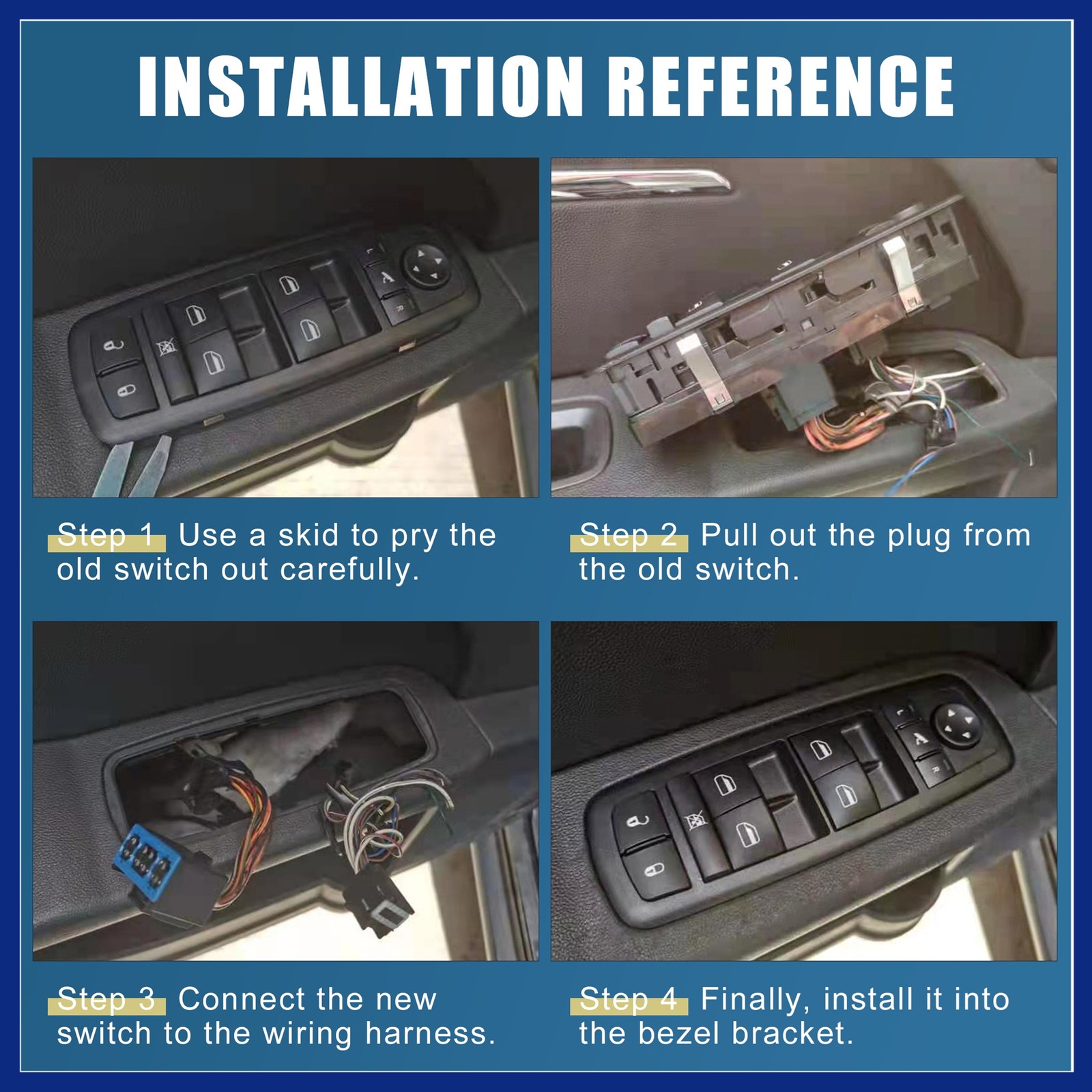 INSTALLATION REFERENCE

Step 1 Use a skid to pry the old switch out carefully.

Step 2 Pull out the plug from the old switch.

Step 3 Connect the new switch to the wiring harness.

Step 4 Finally, install it into the bezel bracket.