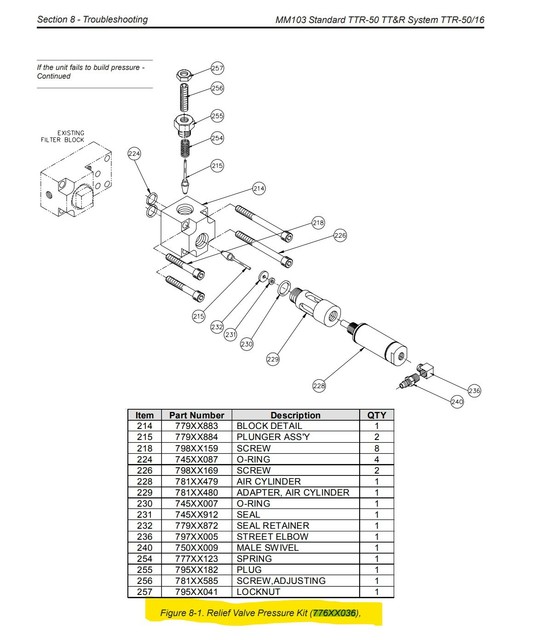 Section 8 - Troubleshooting

MM103 Standard TTR-50 TT&R System TTR-50/16

If the unit fails to build pressure - Continued

EXISTING FILTER BLOCK

257
256
255
254
215
224
214
218
226
215
232
231
230
229
228
236
240

| Item | Part Number | Description | QTY |
|---|---|---|---|
| 214 | 779XX883 | BLOCK DETAIL | 1 |
| 215 | 779XX884 | PLUNGER ASS'Y | 2 |
| 218 | 798XX159 | SCREW | 8 |
| 224 | 745XX087 | O-RING | 4 |
| 226 | 798XX169 | SCREW | 2 |
| 228 | 781XX479 | AIR CYLINDER | 1 |
| 229 | 781XX480 | ADAPTER, AIR CYLINDER | 1 |
| 230 | 745XX007 | O-RING | 1 |
| 231 | 745XX912 | SEAL | 1 |
| 232 | 779XX872 | SEAL RETAINER | 1 |
| 236 | 797XX005 | STREET ELBOW | 1 |
| 240 | 750XX009 | MALE SWIVEL | 1 |
| 254 | 777XX123 | SPRING | 1 |
| 255 | 795XX182 | PLUG | 1 |
| 256 | 781XX585 | SCREW,ADJUSTING | 1 |
| 257 | 795XX041 | LOCKNUT | 1 |

Figure 8-1. Relief Valve Pressure Kit (776XX036),