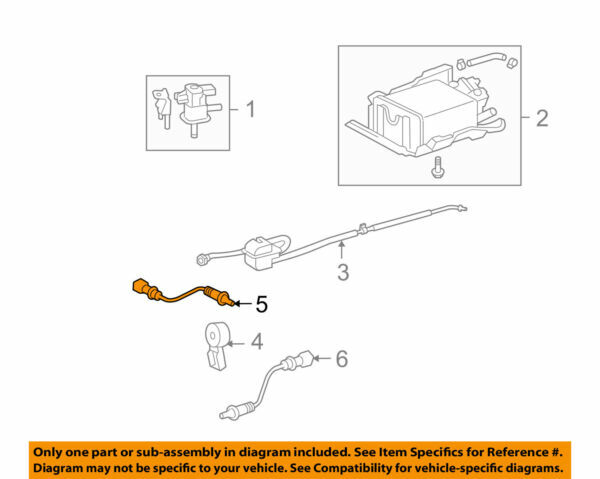 1

2

3

5

4

6

Only one part or sub-assembly in diagram included. See Item Specifics for Reference #. Diagram may not be specific to your vehicle. See Compatibility for vehicle-specific diagrams.