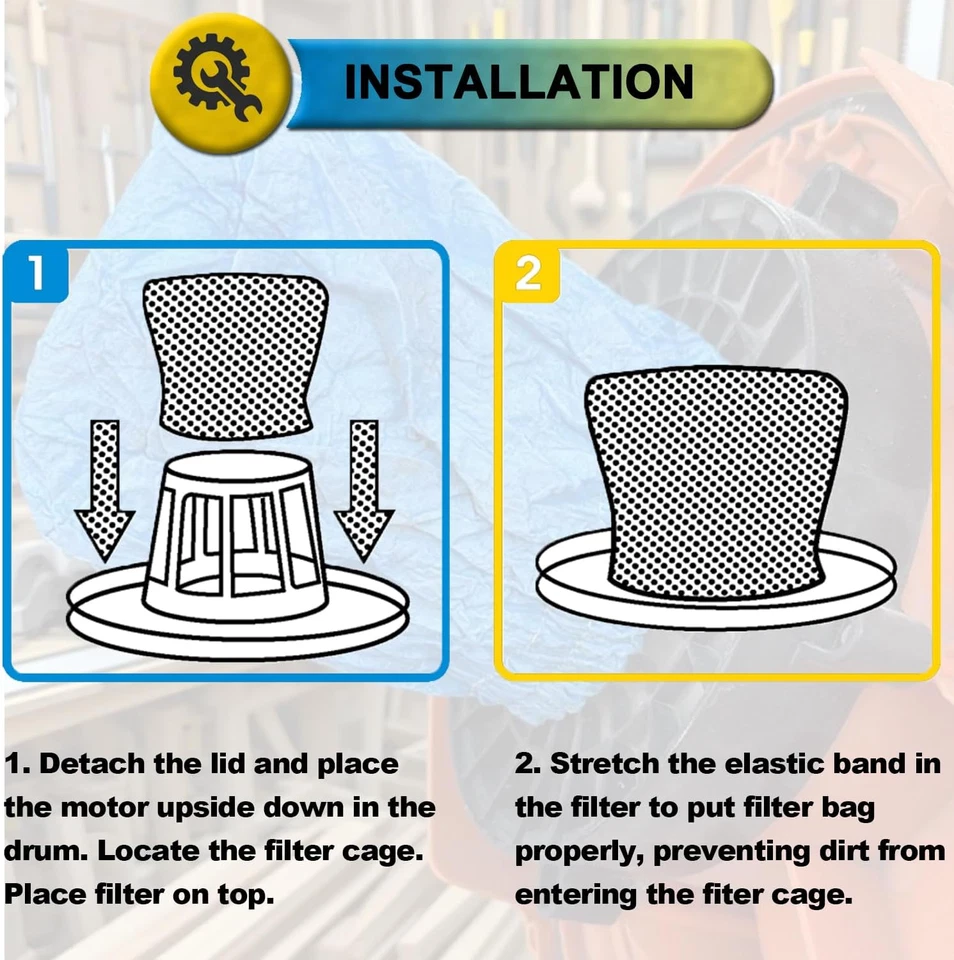 INSTALLATION

1

2

1. Detach the lid and place the motor upside down in the drum. Locate the filter cage. Place filter on top.

2. Stretch the elastic band in the filter to put filter bag properly, preventing dirt from entering the fiter cage.