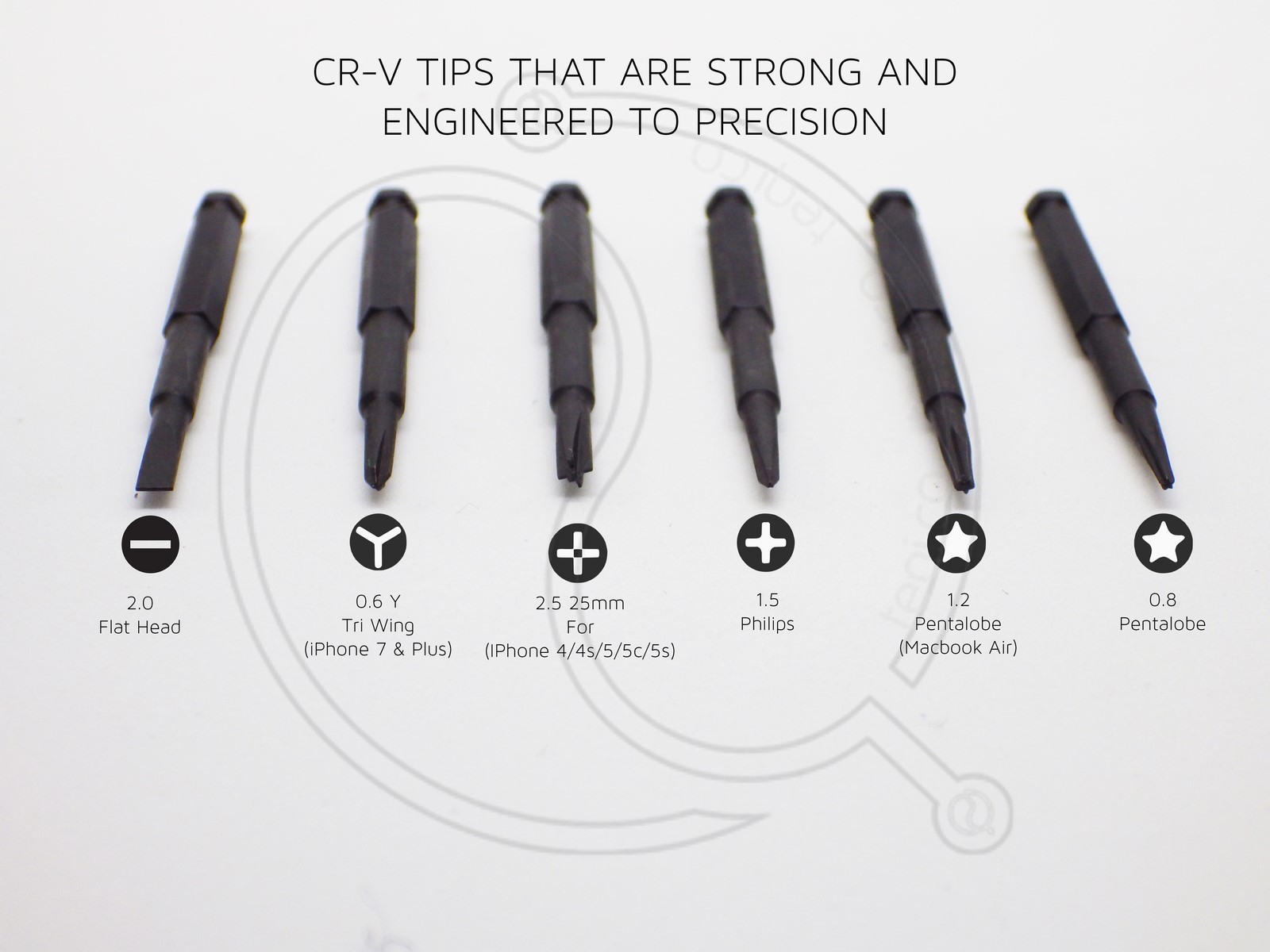 CR-V TIPS THAT ARE STRONG AND ENGINEERED TO PRECISION

2.0
Flat Head

0.6 Y
Tri Wing
(iPhone 7 & Plus)

2.5 25mm
For
(IPhone 4/4s/5/5c/5s)

1.5
Philips

1.2
Pentalobe
(Macbook Air)

0.8
Pentalobe