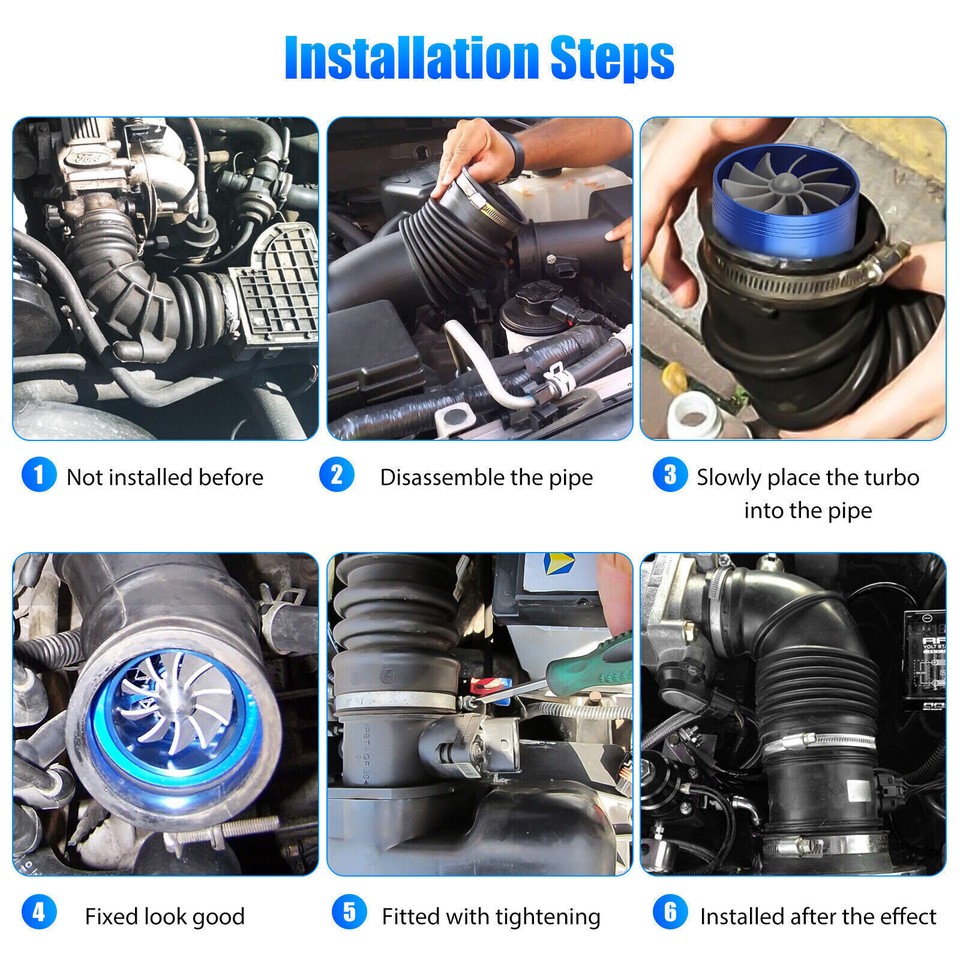 Installation Steps

1 Not installed before

2 Disassemble the pipe

3 Slowly place the turbo into the pipe

4 Fixed look good

5 Fitted with tightening

6 Installed after the effect