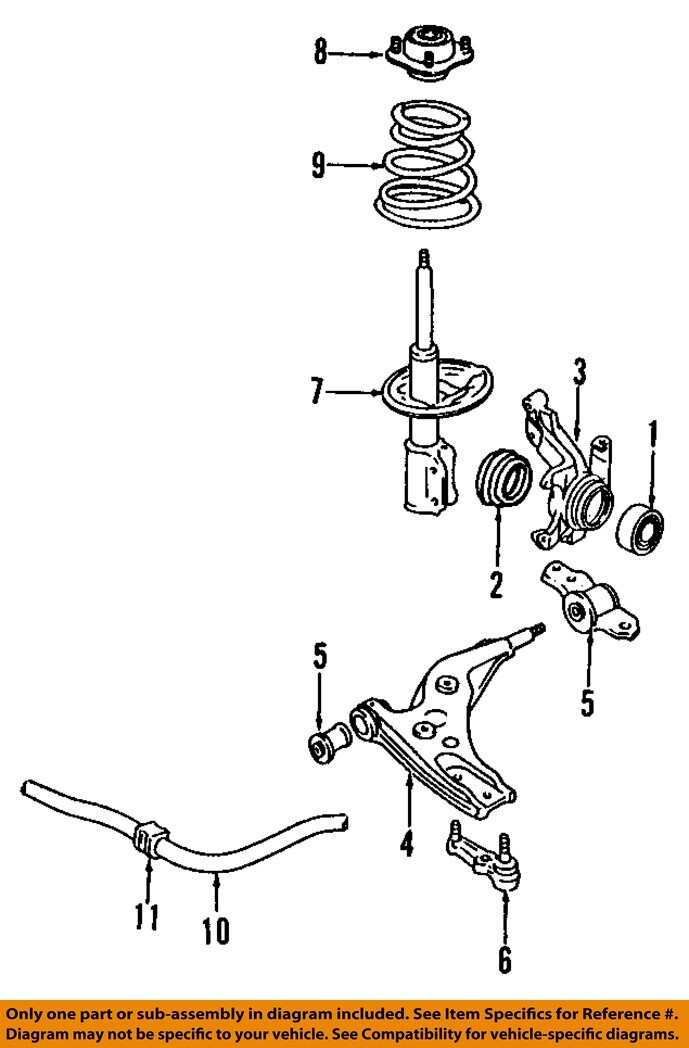 8

9

7

3

1

2

5

5

4

11

10

6

Only one part or sub-assembly in diagram included. See Item Specifics for Reference #. Diagram may not be specific to your vehicle. See Compatibility for vehicle-specific diagrams.