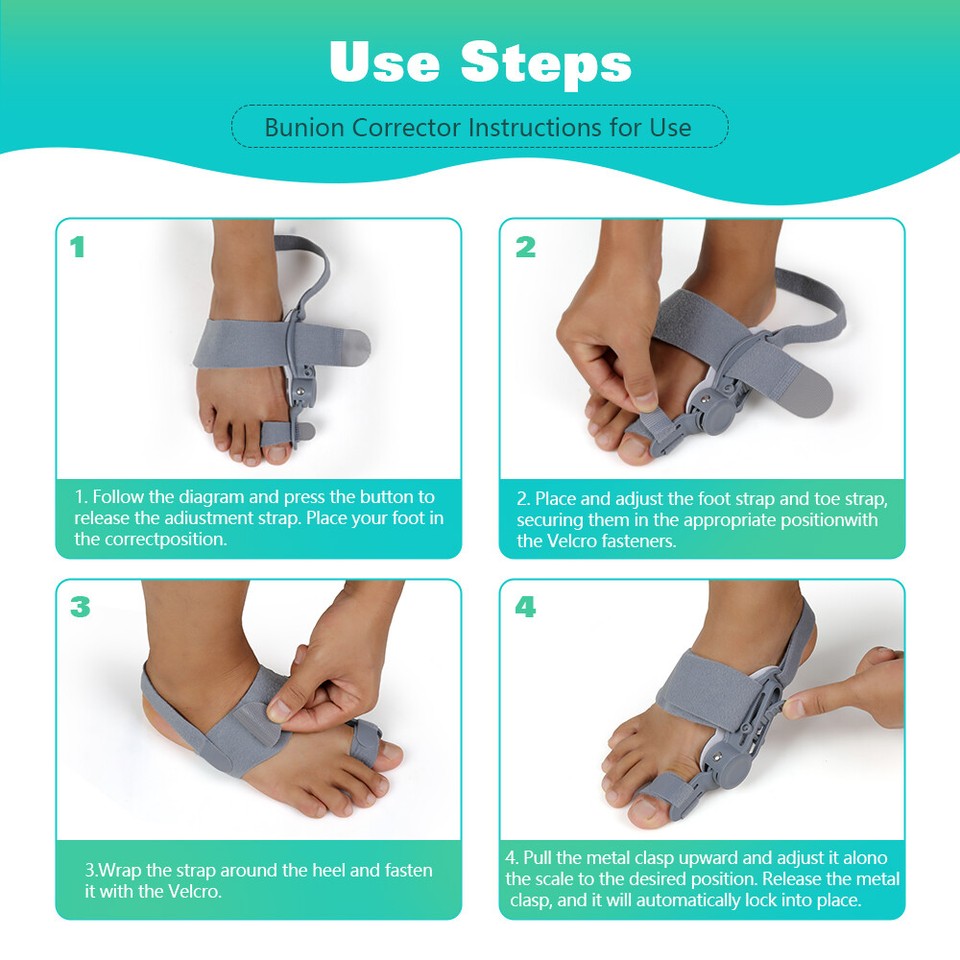 Use Steps

Bunion Corrector Instructions for Use

1

1. Follow the diagram and press the button to release the adiustment strap. Place your foot in the correctposition.

2

2. Place and adjust the foot strap and toe strap, securing them in the appropriate positionwith the Velcro fasteners.

3

3.Wrap the strap around the heel and fasten it with the Velcro.

4

4. Pull the metal clasp upward and adjust it alono the scale to the desired position. Release the metal clasp, and it will automatically lock into place.