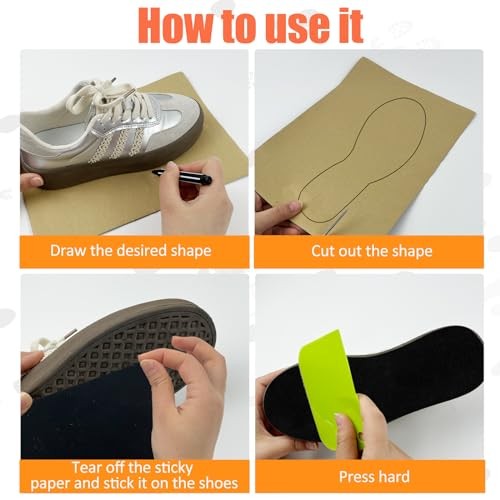 How to use it

Draw the desired shape

Cut out the shape

Tear off the sticky paper and stick it on the shoes

Press hard