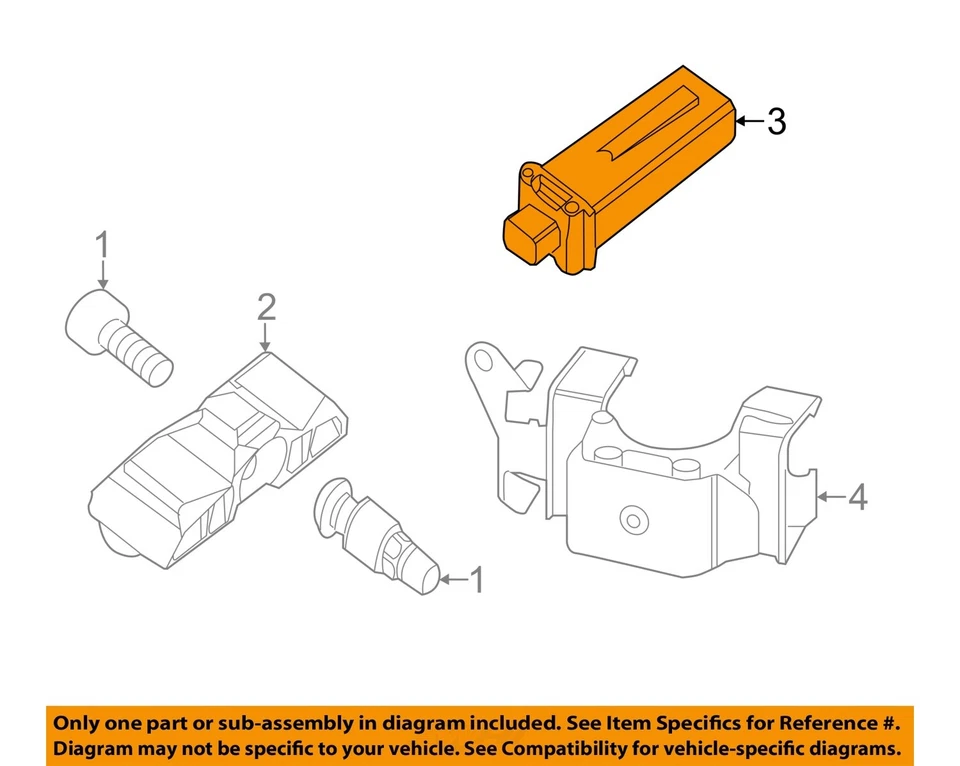 3

1

2

4

1

Only one part or sub-assembly in diagram included. See Item Specifics for Reference #. Diagram may not be specific to your vehicle. See Compatibility for vehicle-specific diagrams.