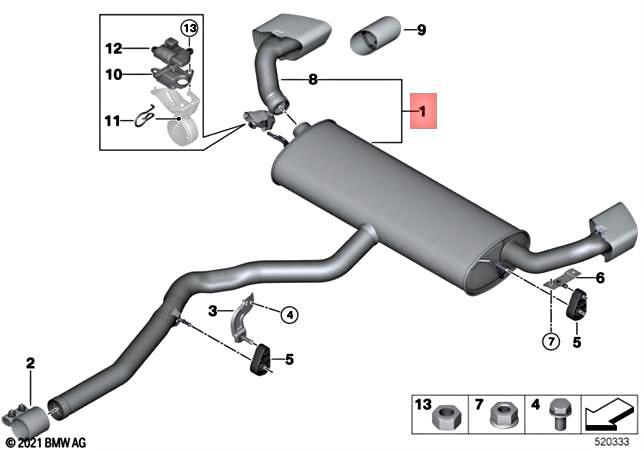 13
12
10
11
9
8
1
6
3
4
7
5
5
2
13
7
4
© 2021 BMW AG
520333