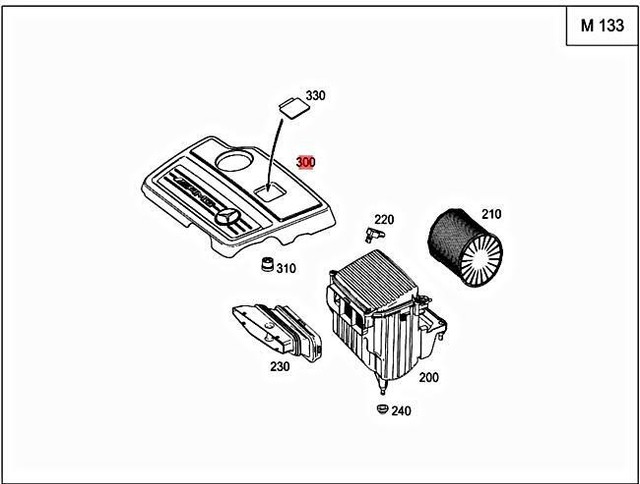 M 133

330

300

220

210

310

230

200

240