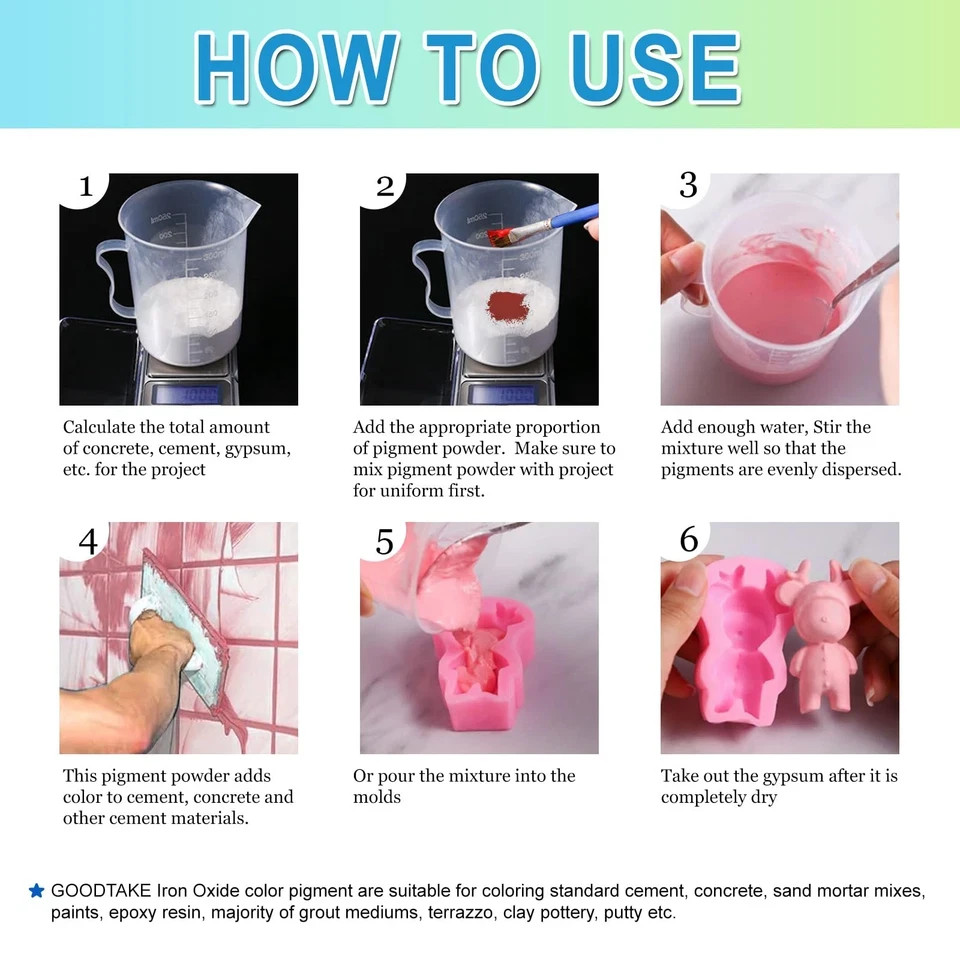 HOW TO USE

1

Calculate the total amount of concrete, cement, gypsum, etc. for the project

2

Add the appropriate proportion of pigment powder. Make sure to mix pigment powder with project for uniform first.

3

Add enough water, Stir the mixture well so that the pigments are evenly dispersed.

4

This pigment powder adds color to cement, concrete and other cement materials.

5

Or pour the mixture into the molds

6

Take out the gypsum after it is completely dry

★ GOODTAKE Iron Oxide color pigment are suitable for coloring standard cement, concrete, sand mortar mixes, paints, epoxy resin, majority of grout mediums, terrazzo, clay pottery, putty etc.