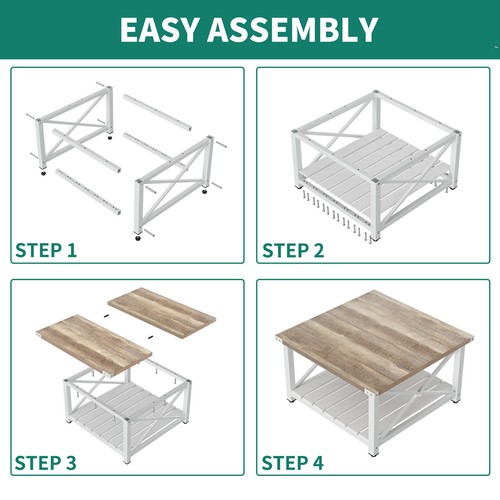 EASY ASSEMBLY

STEP 1

STEP 2

STEP 3

STEP 4