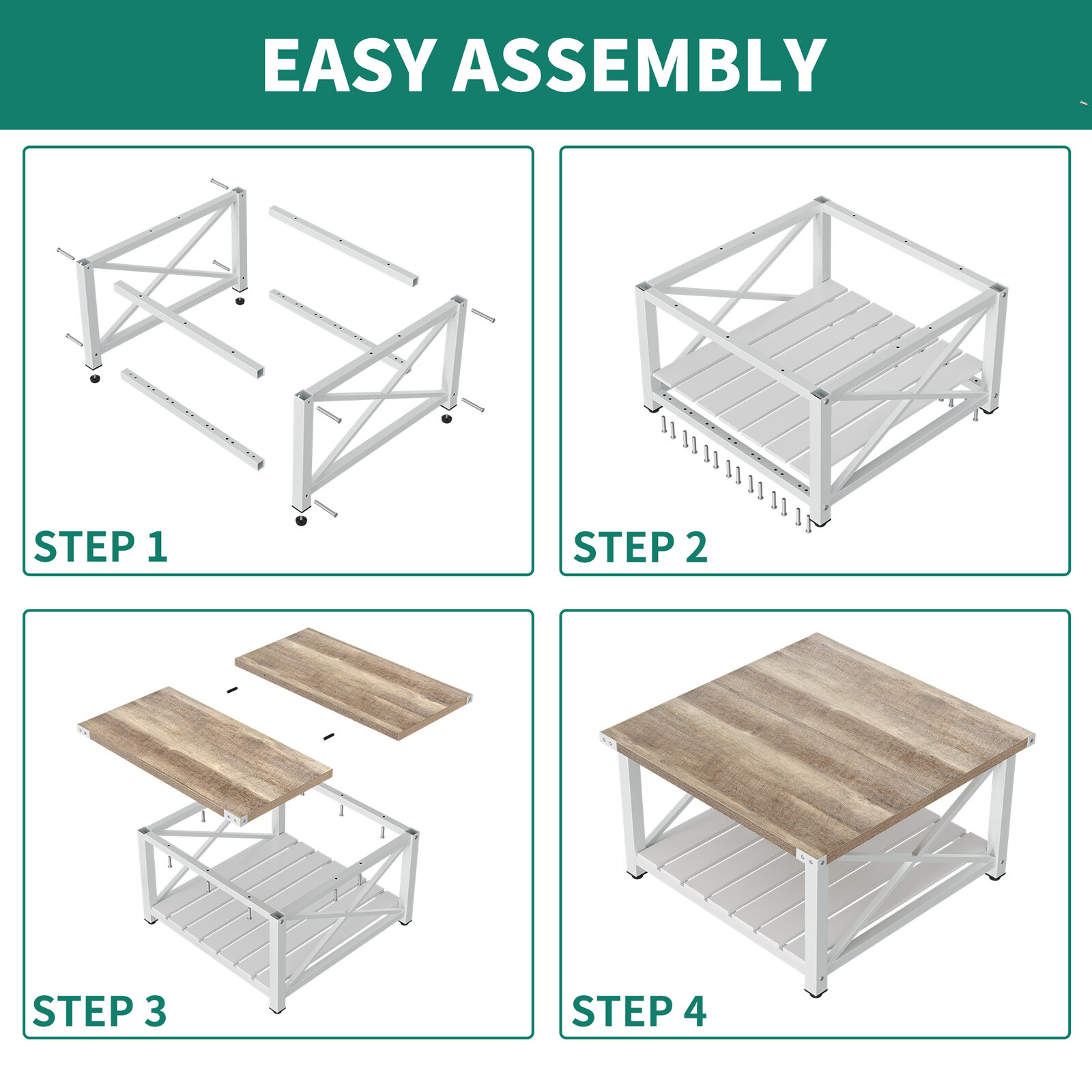 EASY ASSEMBLY

STEP 1

STEP 2

STEP 3

STEP 4