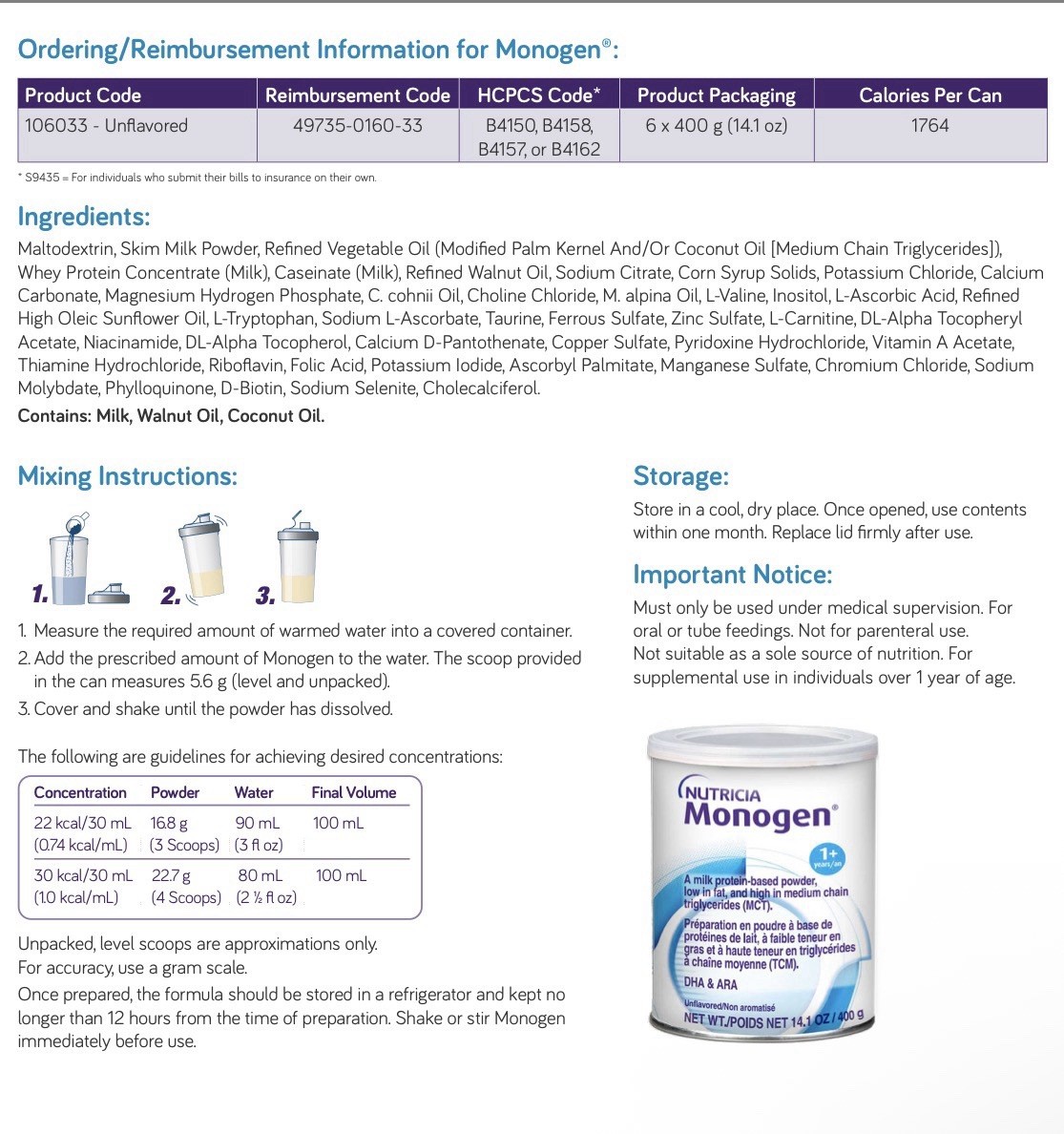 Ordering/Reimbursement Information for Monogen®:

| Product Code | Reimbursement Code | HCPCS Code* | Product Packaging | Calories Per Can |
|---|---|---|---|---|
| 106033 - Unflavored | 49735-0160-33 | B4150, B4158, B4157, or B4162 | 6 x 400 g (14.1 oz) | 1764 |

* S9435 = For individuals who submit their bills to insurance on their own.

Ingredients:

Maltodextrin, Skim Milk Powder, Refined Vegetable Oil (Modified Palm Kernel And/Or Coconut Oil [Medium Chain Triglycerides]), Whey Protein Concentrate (Milk), Caseinate (Milk), Refined Walnut Oil, Sodium Citrate, Corn Syrup Solids, Potassium Chloride, Calcium Carbonate, Magnesium Hydrogen Phosphate, C. cohnii Oil, Choline Chloride, M. alpina Oil, L-Valine, Inositol, L-Ascorbic Acid, Refined High Oleic Sunflower Oil, L-Tryptophan, Sodium L-Ascorbate, Taurine, Ferrous Sulfate, Zinc Sulfate, L-Carnitine, DL-Alpha Tocopheryl Acetate, Niacinamide, DL-Alpha Tocopherol, Calcium D-Pantothenate, Copper Sulfate, Pyridoxine Hydrochloride, Vitamin A Acetate, Thiamine Hydrochloride, Riboflavin, Folic Acid, Potassium Iodide, Ascorbyl Palmitate, Manganese Sulfate, Chromium Chloride, Sodium Molybdate, Phylloquinone, D-Biotin, Sodium Selenite, Cholecalciferol.

Contains: Milk, Walnut Oil, Coconut Oil.

Mixing Instructions:

1. 2. 3.

1. Measure the required amount of warmed water into a covered container.
2. Add the prescribed amount of Monogen to the water. The scoop provided in the can measures 5.6 g (level and unpacked).
3. Cover and shake until the powder has dissolved.

The following are guidelines for achieving desired concentrations:

| Concentration | Powder | Water | Final Volume |
|---|---|---|---|
| 22 kcal/30 mL (0.74 kcal/mL) | 16.8 g (3 Scoops) | 90 mL (3 fl oz) | 100 mL |
| 30 kcal/30 mL (1.0 kcal/mL) | 22.7 g (4 Scoops) | 80 mL (2 ½ fl oz) | 100 mL |

Unpacked, level scoops are approximations only.
For accuracy, use a gram scale.
Once prepared, the formula should be stored in a refrigerator and kept no longer than 12 hours from the time of preparation. Shake or stir Monogen immediately before use.

Storage:

Store in a cool, dry place. Once opened, use contents within one month. Replace lid firmly after use.

Important Notice:

Must only be used under medical supervision. For oral or tube feedings. Not for parenteral use.
Not suitable as a sole source of nutrition. For supplemental use in individuals over 1 year of age.

NUTRICIA
Monogen®
1+ years/an
A milk protein-based powder, low in fat, and high in medium chain triglycerides (MCT).
Préparation en poudre à base de protéines de lait, à faible teneur en gras et à haute teneur en triglycérides à chaîne moyenne (TCM).
DHA & ARA
Unflavored/Non aromatisé
NET WT./POIDS NET 14.1 OZ / 400 g