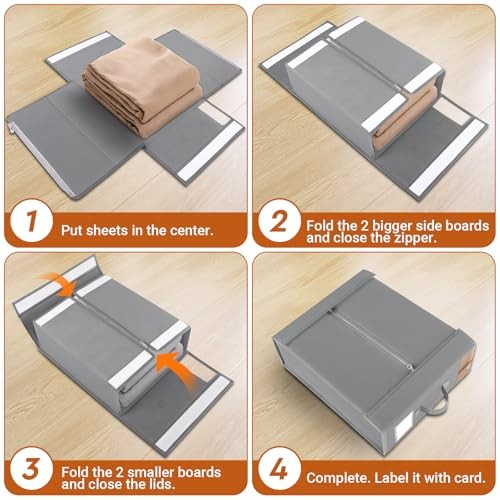 1
Put sheets in the center.

2
Fold the 2 bigger side boards and close the zipper.

3
Fold the 2 smaller boards and close the lids.

4
Complete. Label it with card.