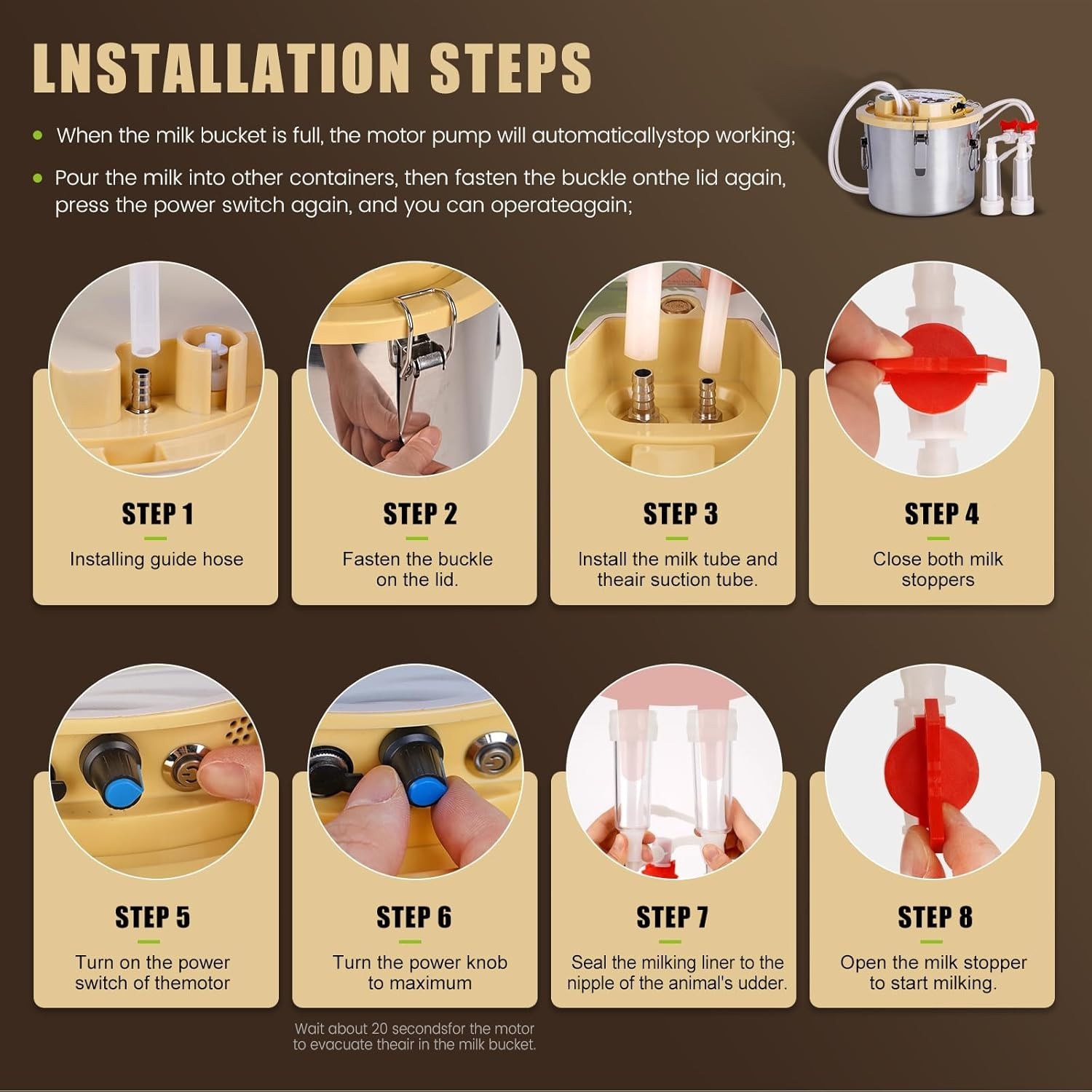 LNSTALLATION STEPS

When the milk bucket is full, the motor pump will automaticallystop working;

Pour the milk into other containers, then fasten the buckle onthe lid again, press the power switch again, and you can operateagain;

STEP 1
Installing guide hose

STEP 2
Fasten the buckle on the lid.

STEP 3
Install the milk tube and theair suction tube.

STEP 4
Close both milk stoppers

STEP 5
Turn on the power switch of themotor

STEP 6
Turn the power knob to maximum

Wait about 20 secondsfor the motor to evacuate theair in the milk bucket.

STEP 7
Seal the milking liner to the nipple of the animal's udder.

STEP 8
Open the milk stopper to start milking.