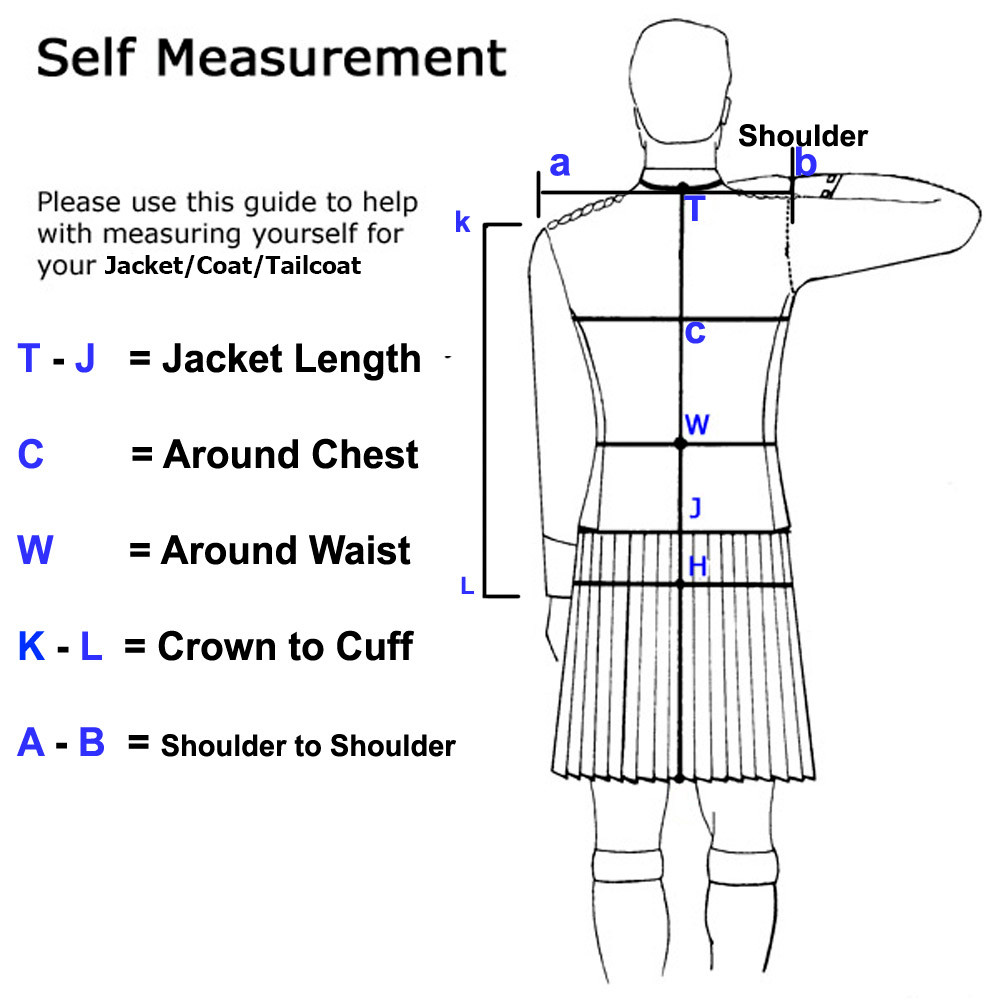 Self Measurement

Please use this guide to help with measuring yourself for your Jacket/Coat/Tailcoat

T - J = Jacket Length

C = Around Chest

W = Around Waist

K - L = Crown to Cuff

A - B = Shoulder to Shoulder

Shoulder

a

b

k

T

c

W

J

H

L