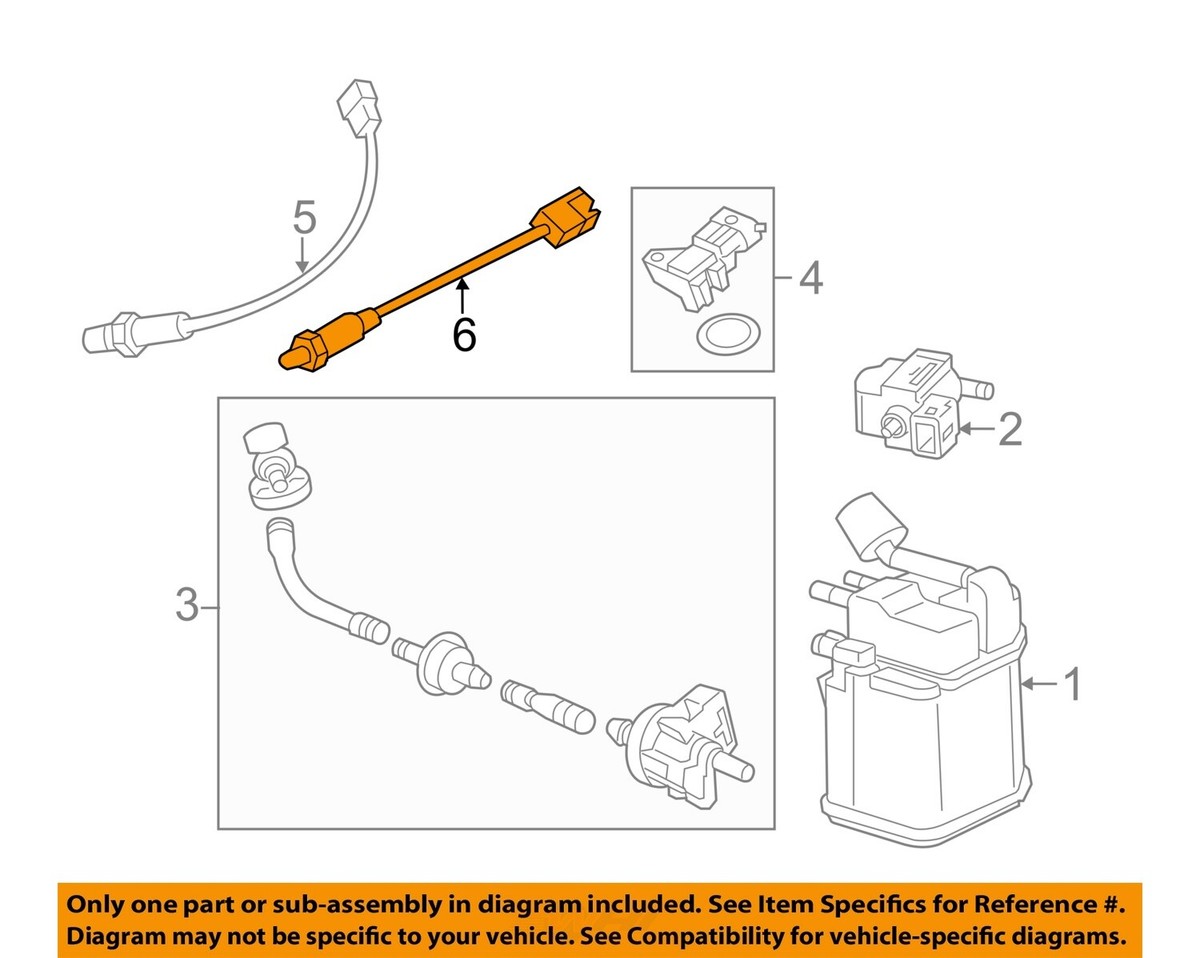 5

6

4

2

3

1

Only one part or sub-assembly in diagram included. See Item Specifics for Reference #.
Diagram may not be specific to your vehicle. See Compatibility for vehicle-specific diagrams.