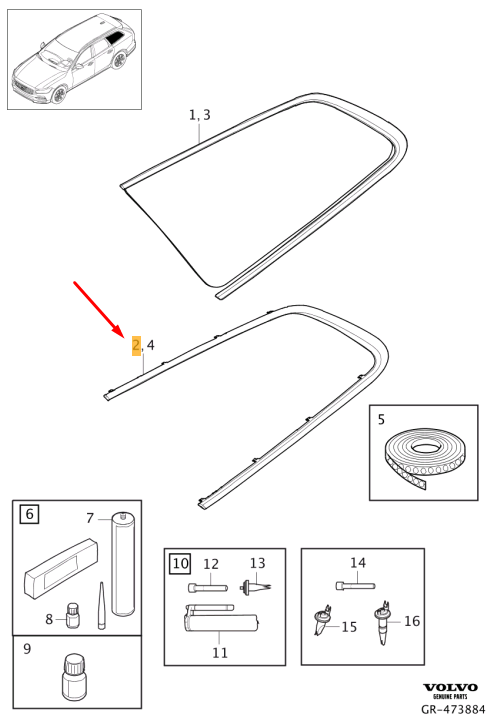 1, 3

2, 4

5

6

7

8

9

10

12

13

11

14

15

16

VOLVO
GENUINE PARTS
GR-473884