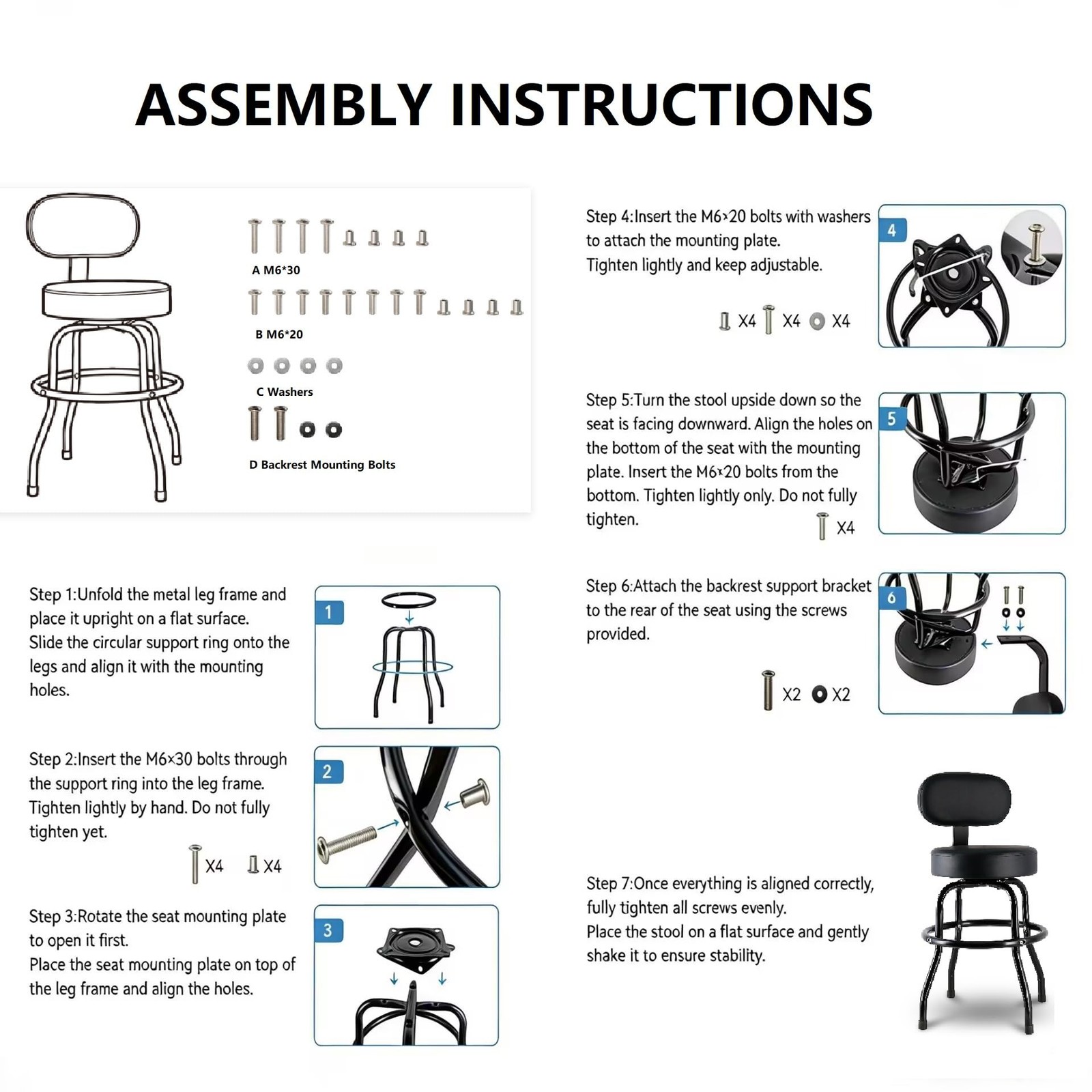 ASSEMBLY INSTRUCTIONS

A M6*30

B M6*20

C Washers

D Backrest Mounting Bolts

Step 1:Unfold the metal leg frame and place it upright on a flat surface.
Slide the circular support ring onto the legs and align it with the mounting holes.

1

Step 2:Insert the M6×30 bolts through the support ring into the leg frame.
Tighten lightly by hand. Do not fully tighten yet.

X4 X4

2

Step 3:Rotate the seat mounting plate to open it first.
Place the seat mounting plate on top of the leg frame and align the holes.

3

Step 4:Insert the M6×20 bolts with washers to attach the mounting plate.
Tighten lightly and keep adjustable.

X4 X4 X4

4

Step 5:Turn the stool upside down so the seat is facing downward. Align the holes on the bottom of the seat with the mounting plate. Insert the M6×20 bolts from the bottom. Tighten lightly only. Do not fully tighten.

X4

5

Step 6:Attach the backrest support bracket to the rear of the seat using the screws provided.

X2 X2

6

Step 7:Once everything is aligned correctly, fully tighten all screws evenly.
Place the stool on a flat surface and gently shake it to ensure stability.