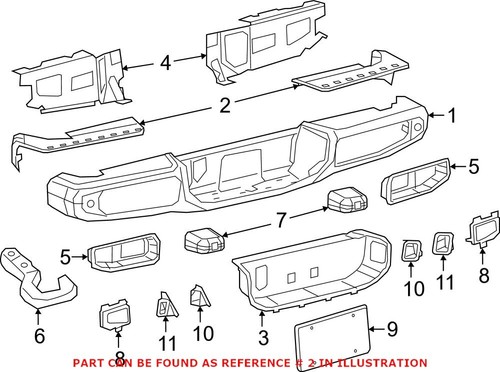 4
2
1
5
7
5
8
10
11
6
8
11
10
3
9
PART CAN BE FOUND AS REFERENCE # 2 IN ILLUSTRATION