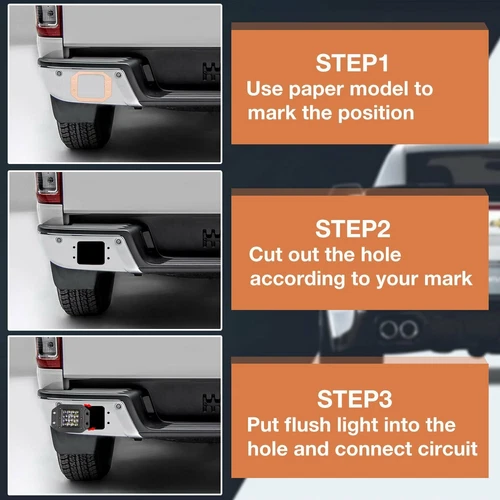 STEP1
Use paper model to mark the position

STEP2
Cut out the hole according to your mark

STEP3
Put flush light into the hole and connect circuit