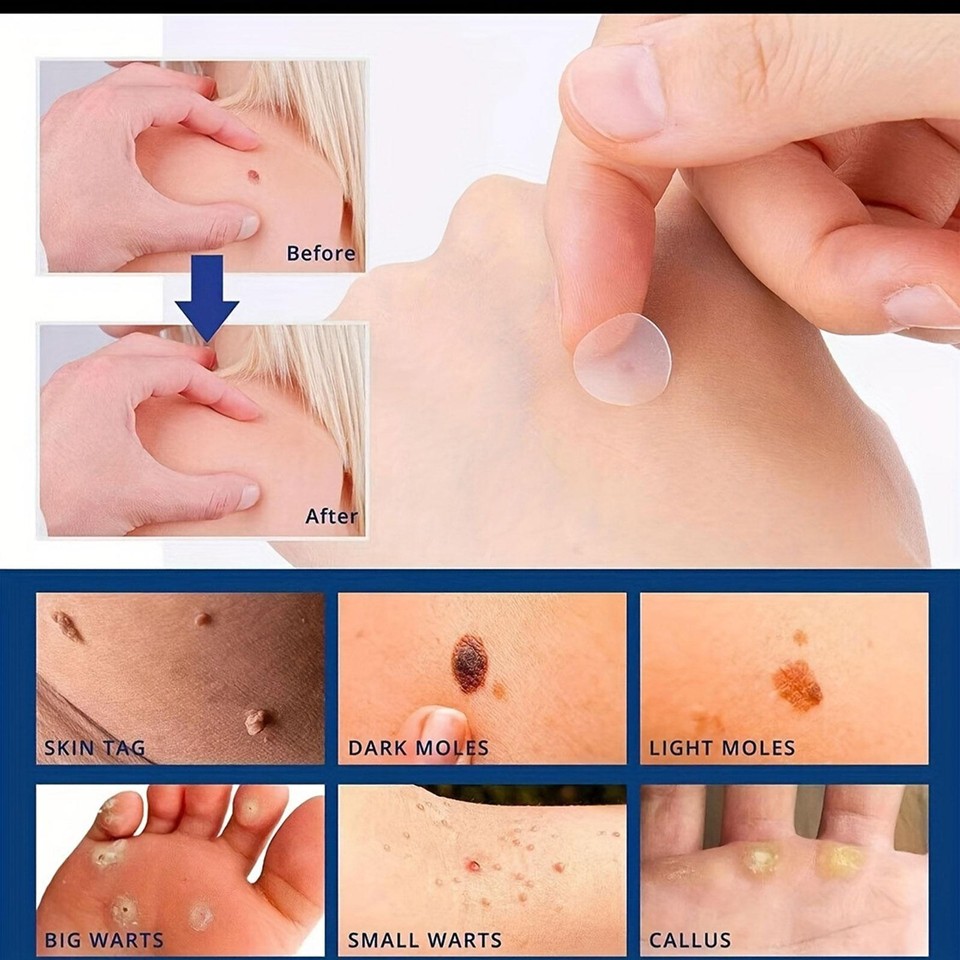 Before

After

SKIN TAG

DARK MOLES

LIGHT MOLES

BIG WARTS

SMALL WARTS

CALLUS