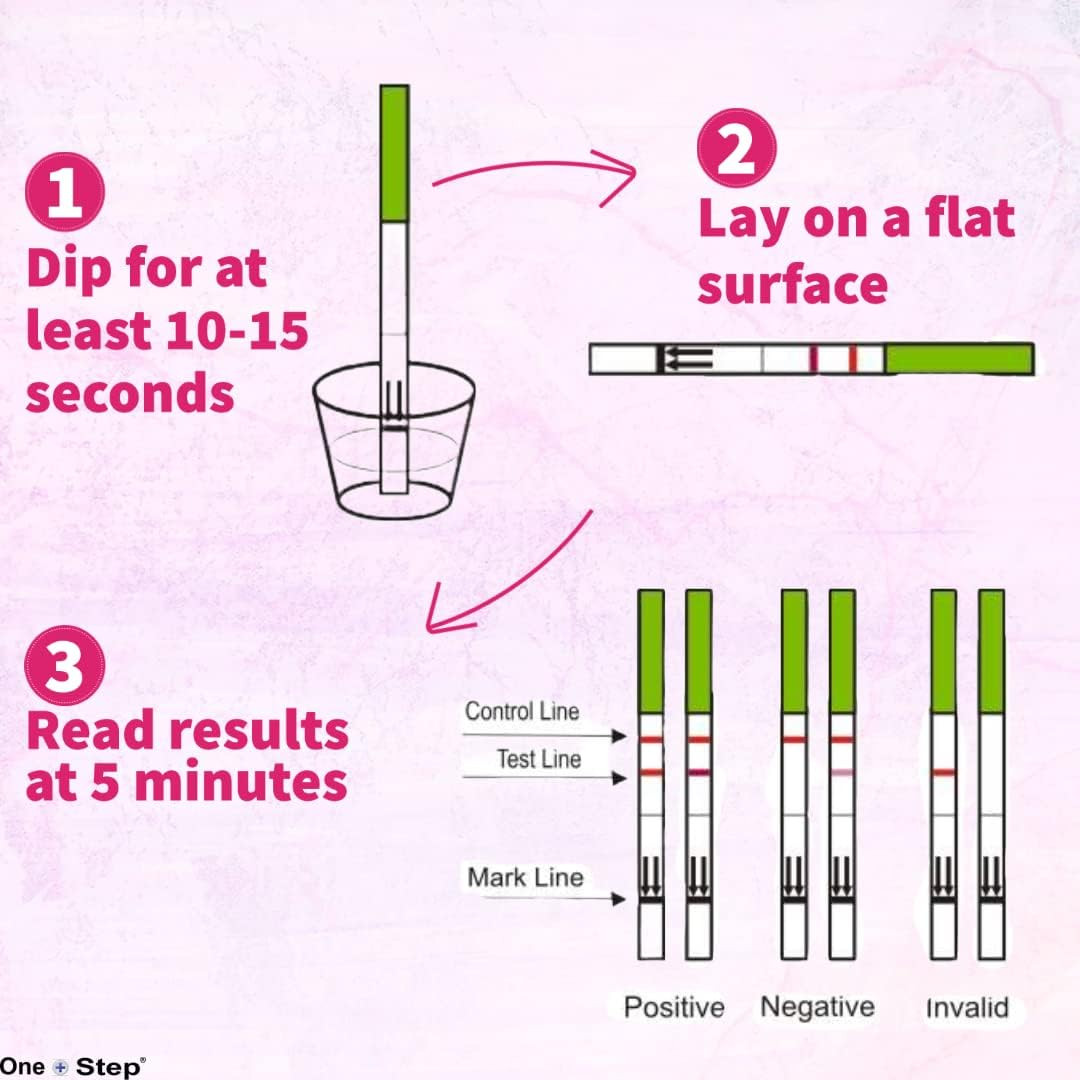 1
Dip for at least 10-15 seconds

2
Lay on a flat surface

3
Read results at 5 minutes

Control Line
Test Line
Mark Line

Positive Negative Invalid

One Step®