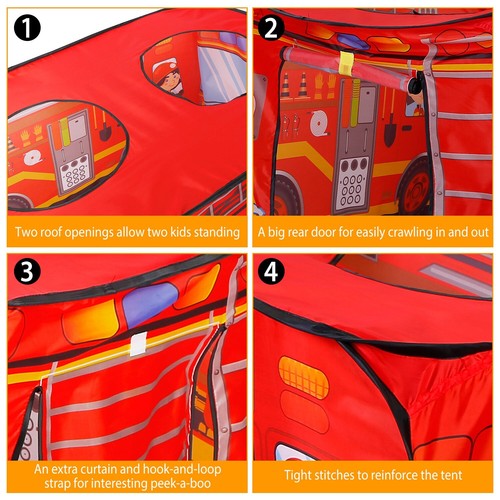 1

Two roof openings allow two kids standing

2

A big rear door for easily crawling in and out

3

An extra curtain and hook-and-loop strap for interesting peek-a-boo

4

Tight stitches to reinforce the tent