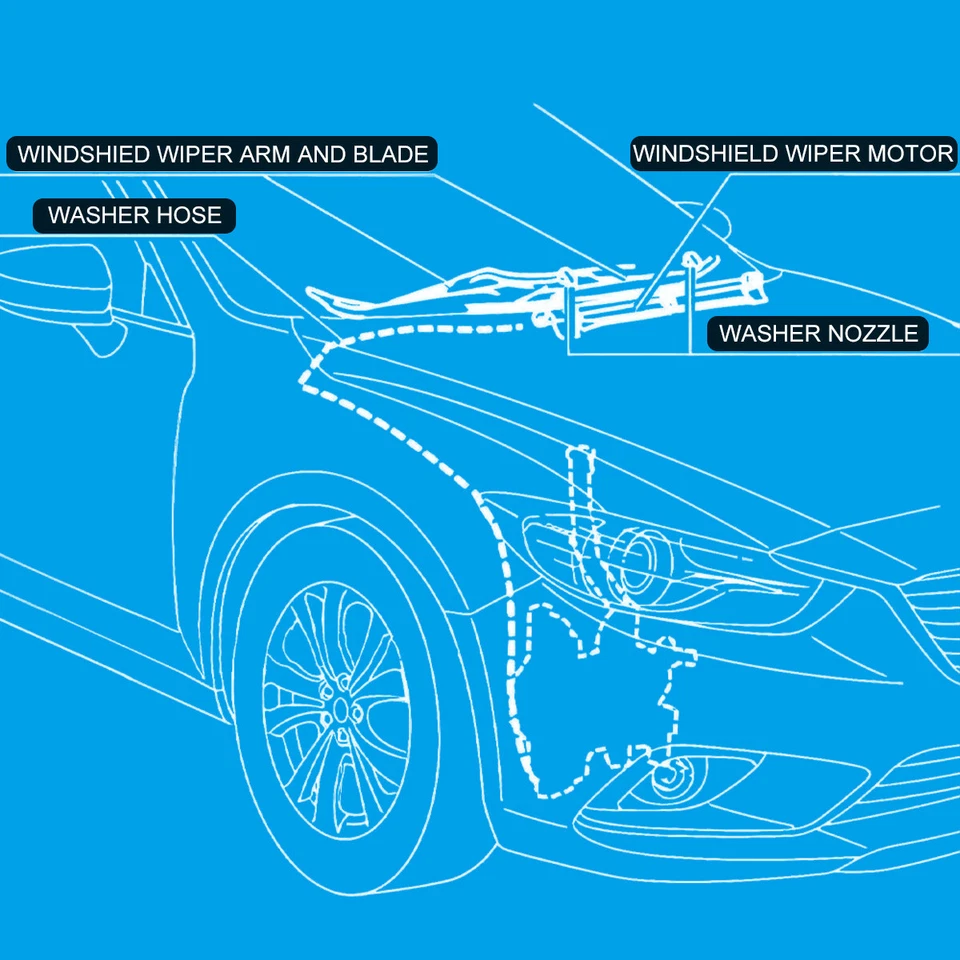 WINDSHIED WIPER ARM AND BLADE

WINDSHIELD WIPER MOTOR

WASHER HOSE

WASHER NOZZLE