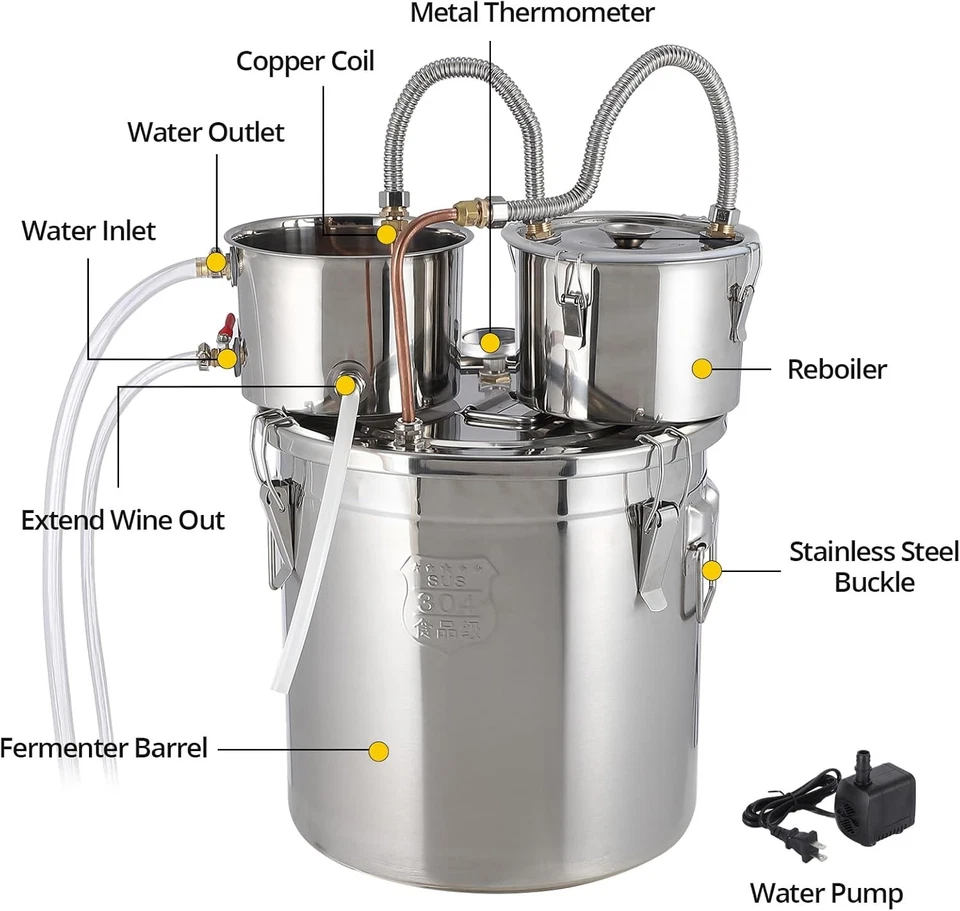 Metal Thermometer

Copper Coil

Water Outlet

Water Inlet

Reboiler

Extend Wine Out

Stainless Steel Buckle

SUS 304 食品级

Fermenter Barrel

Water Pump