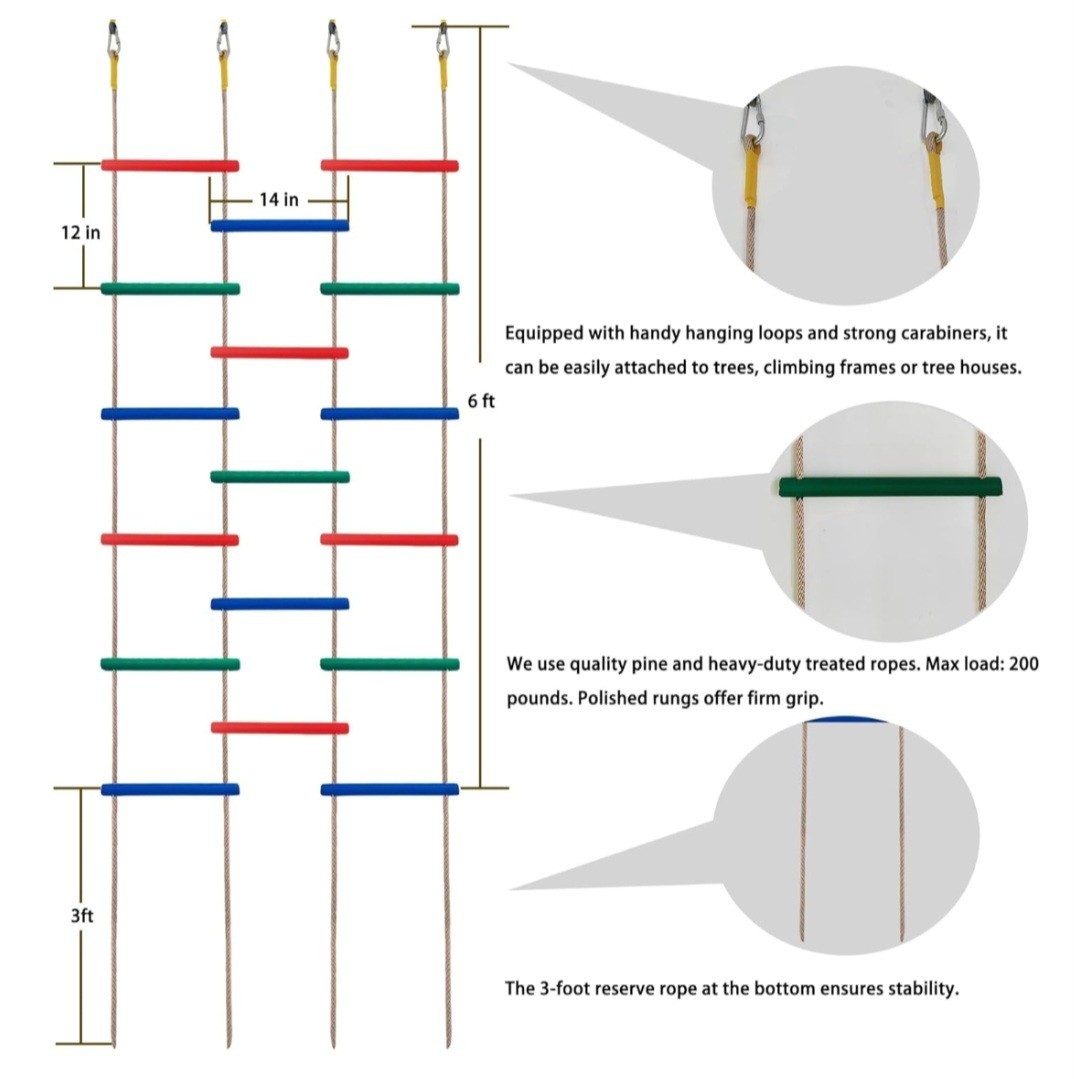 14 in

12 in

6 ft

3ft

Equipped with handy hanging loops and strong carabiners, it can be easily attached to trees, climbing frames or tree houses.

We use quality pine and heavy-duty treated ropes. Max load: 200 pounds. Polished rungs offer firm grip.

The 3-foot reserve rope at the bottom ensures stability.