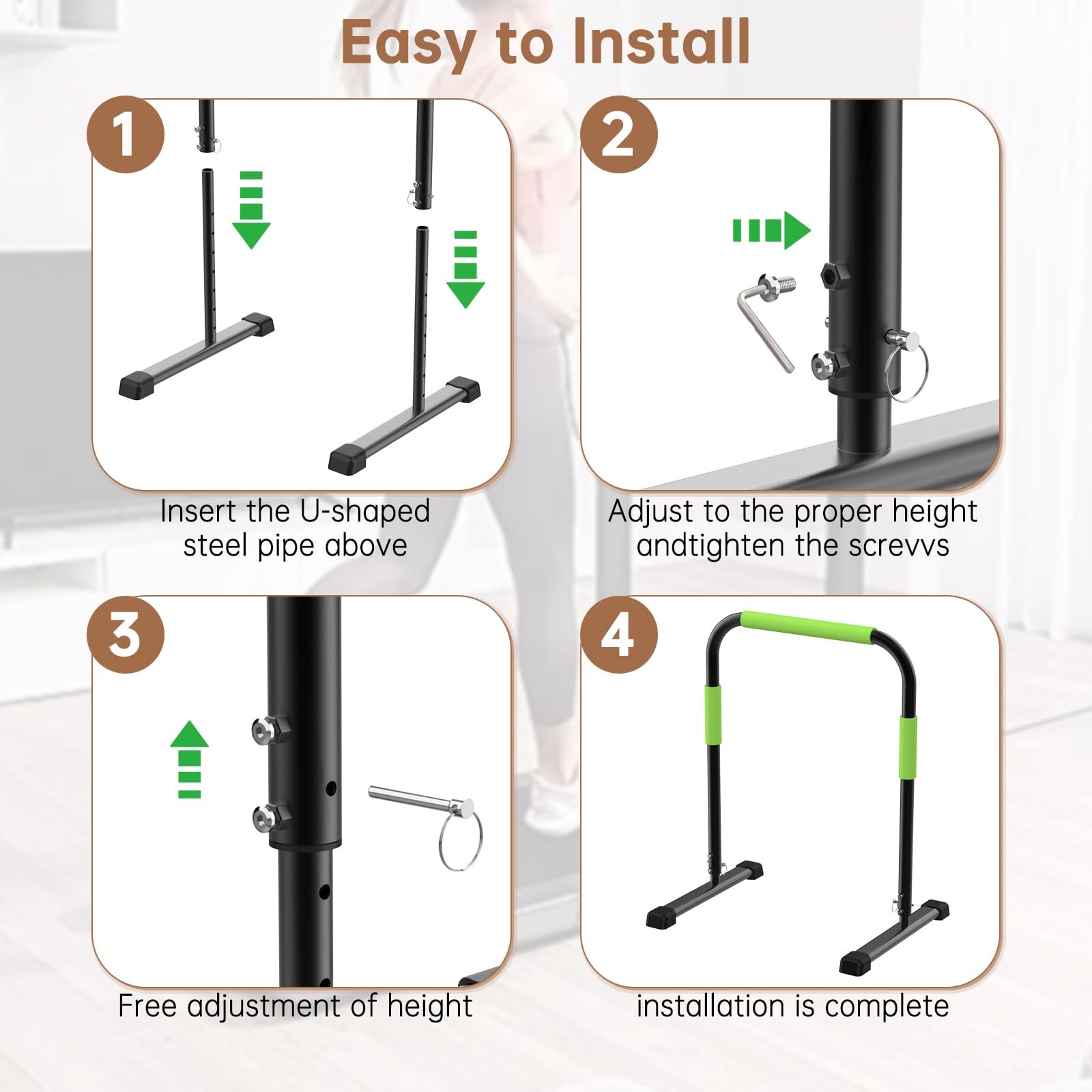 Easy to Install

1

Insert the U-shaped steel pipe above

2

Adjust to the proper height andtighten the screvvs

3

Free adjustment of height

4

installation is complete