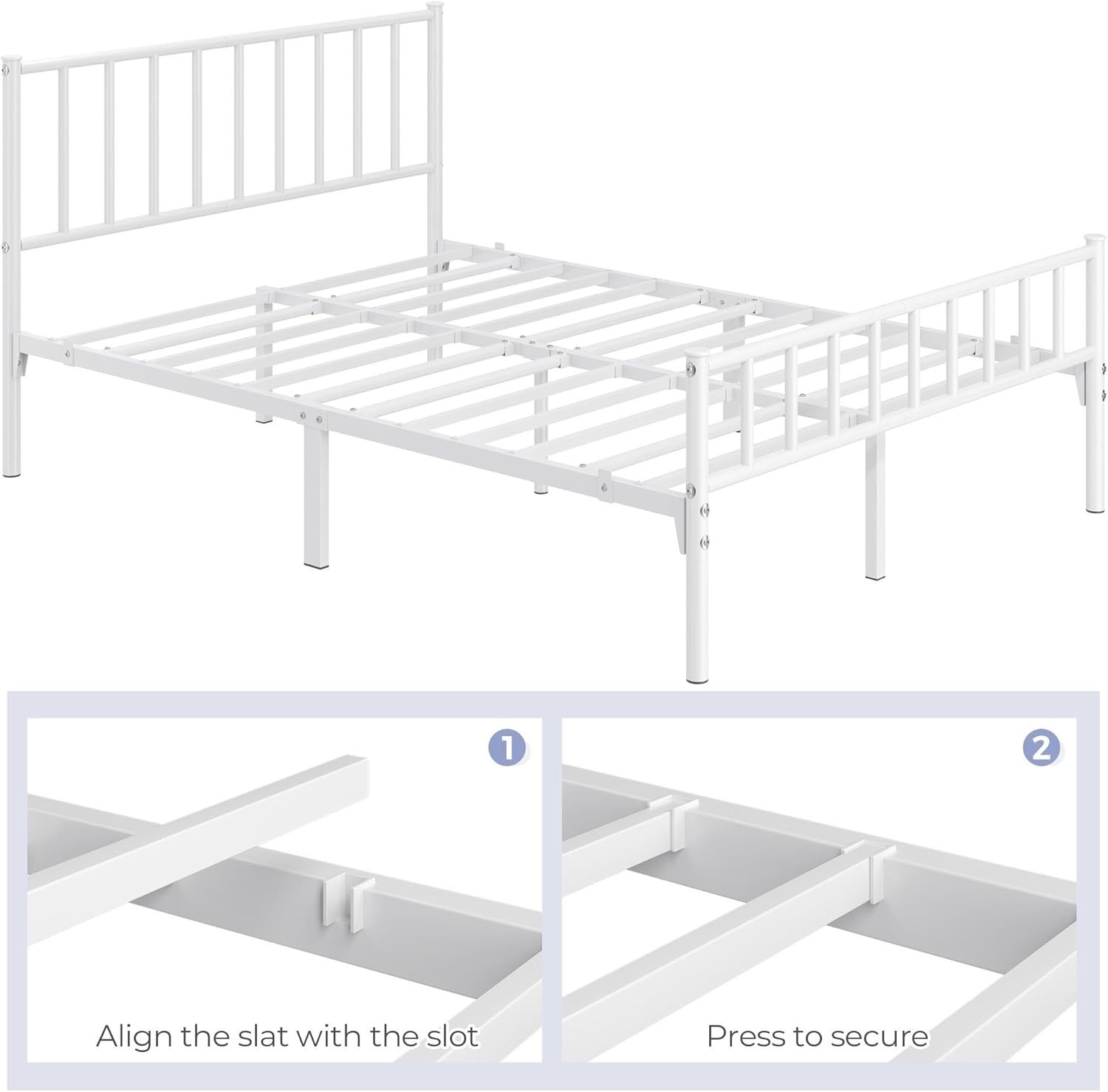 1

Align the slat with the slot

2

Press to secure