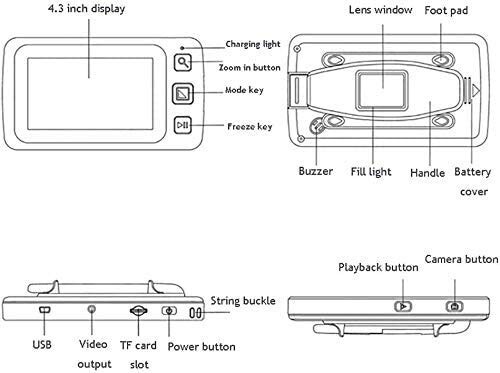 4.3 inch display

Charging light

Zoom in button

Mode key

Freeze key

Lens window

Foot pad

Buzzer

Fill light

Handle

Battery cover

String buckle

USB

Video output

TF card slot

Power button

Playback button

Camera button