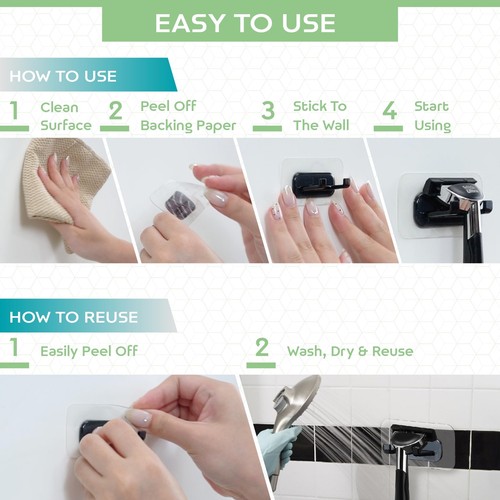 EASY TO USE

HOW TO USE

1 Clean Surface

2 Peel Off Backing Paper

3 Stick To The Wall

4 Start Using

HOW TO REUSE

1 Easily Peel Off

2 Wash, Dry & Reuse