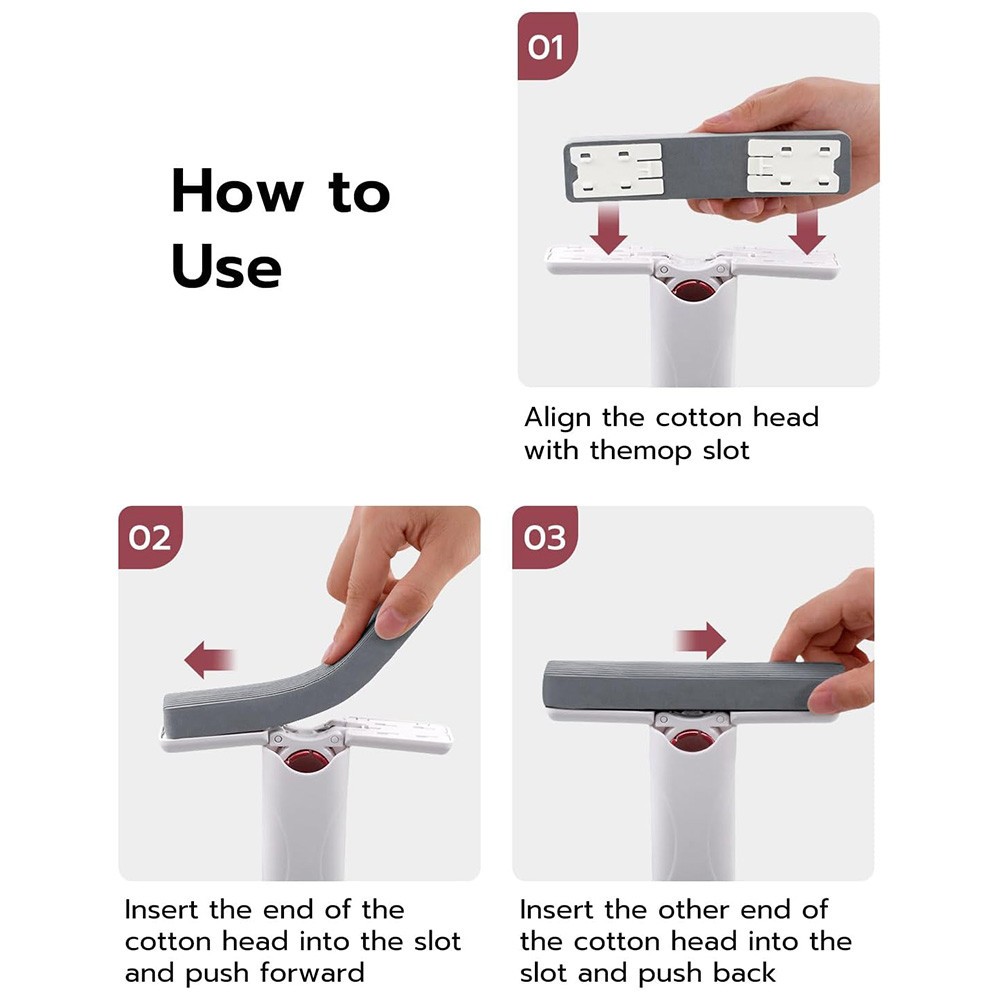 How to Use

01

Align the cotton head with themop slot

02

Insert the end of the cotton head into the slot and push forward

03

Insert the other end of the cotton head into the slot and push back