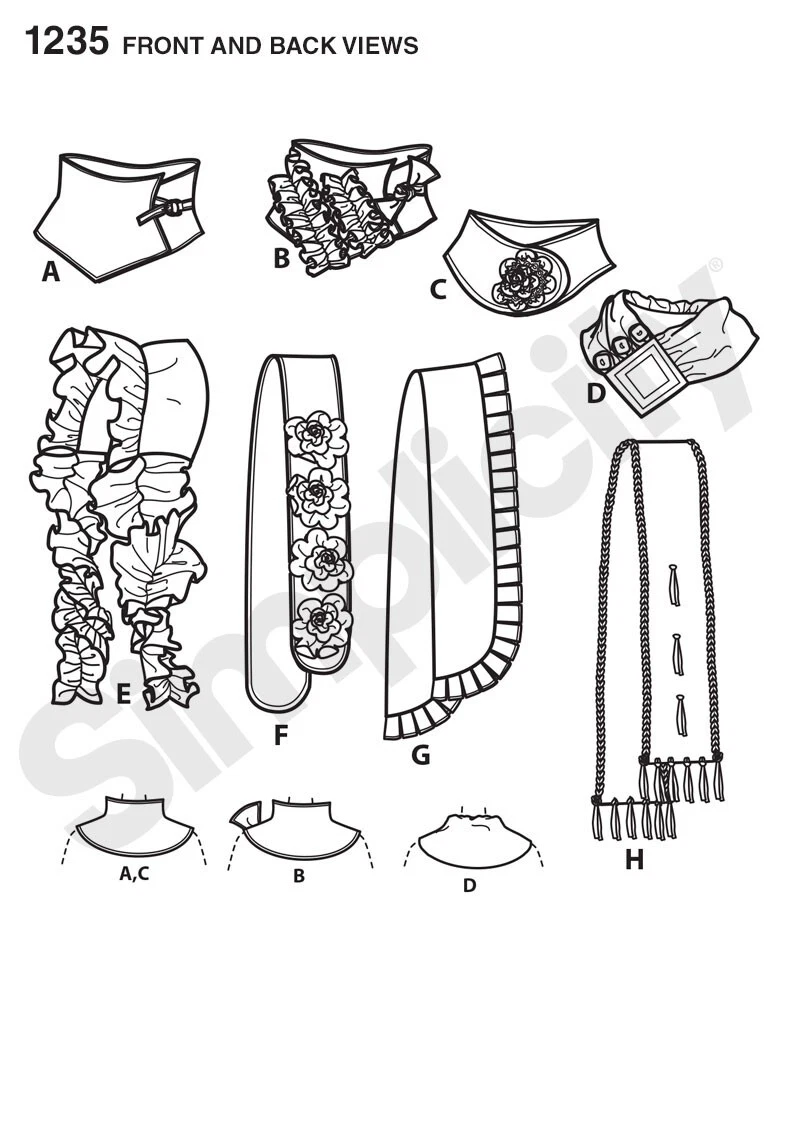 1235 FRONT AND BACK VIEWS

A

B

C

D

E

F

G

H

A,C

B

D

Simplicity®