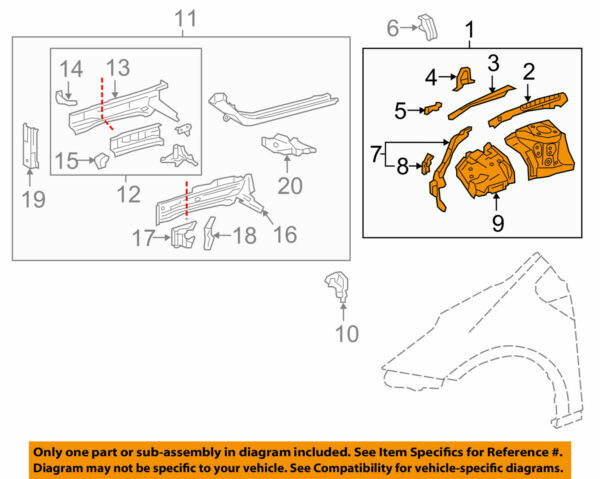 11
14
13
15
12
19
20
16
17
18
6
1
4
3
2
5
7
8
9
10

Only one part or sub-assembly in diagram included. See Item Specifics for Reference #.
Diagram may not be specific to your vehicle. See Compatibility for vehicle-specific diagrams.