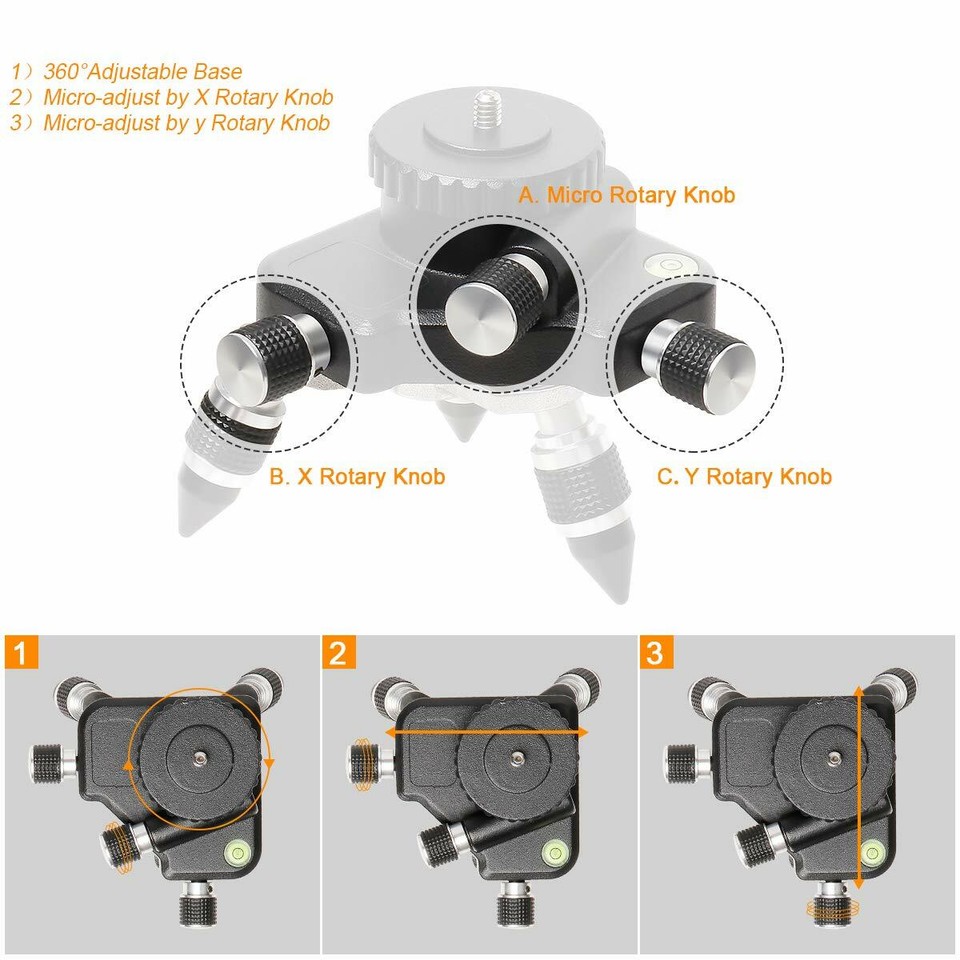 1）360°Adjustable Base
2）Micro-adjust by X Rotary Knob
3）Micro-adjust by y Rotary Knob

A. Micro Rotary Knob

B. X Rotary Knob

C. Y Rotary Knob

1

2

3