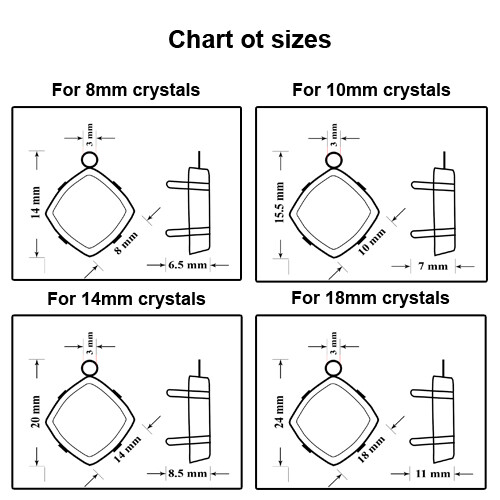 Chart ot sizes

For 8mm crystals

3 mm
14 mm
8 mm
6.5 mm

For 10mm crystals

3 mm
15.5 mm
10 mm
7 mm

For 14mm crystals

3 mm
20 mm
14 mm
8.5 mm

For 18mm crystals

3 mm
24 mm
18 mm
11 mm