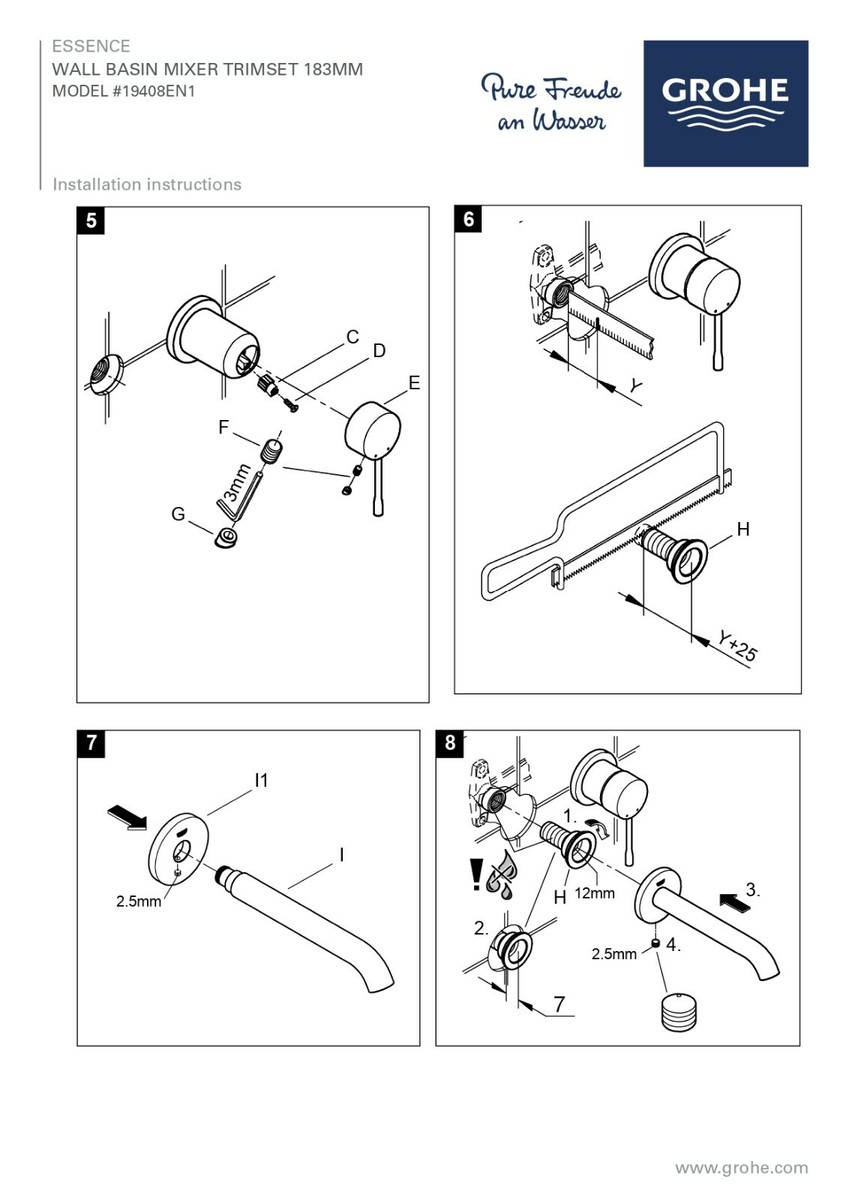 ESSENCE
WALL BASIN MIXER TRIMSET 183MM
MODEL #19408EN1

Pure Freude an Wasser

GROHE

Installation instructions

5

C
D
E
F
3mm
G

6

Y
H
Y+25

7

I1
I
2.5mm

8

1.
H
12mm
3.
2.
2.5mm
4.
7

www.grohe.com