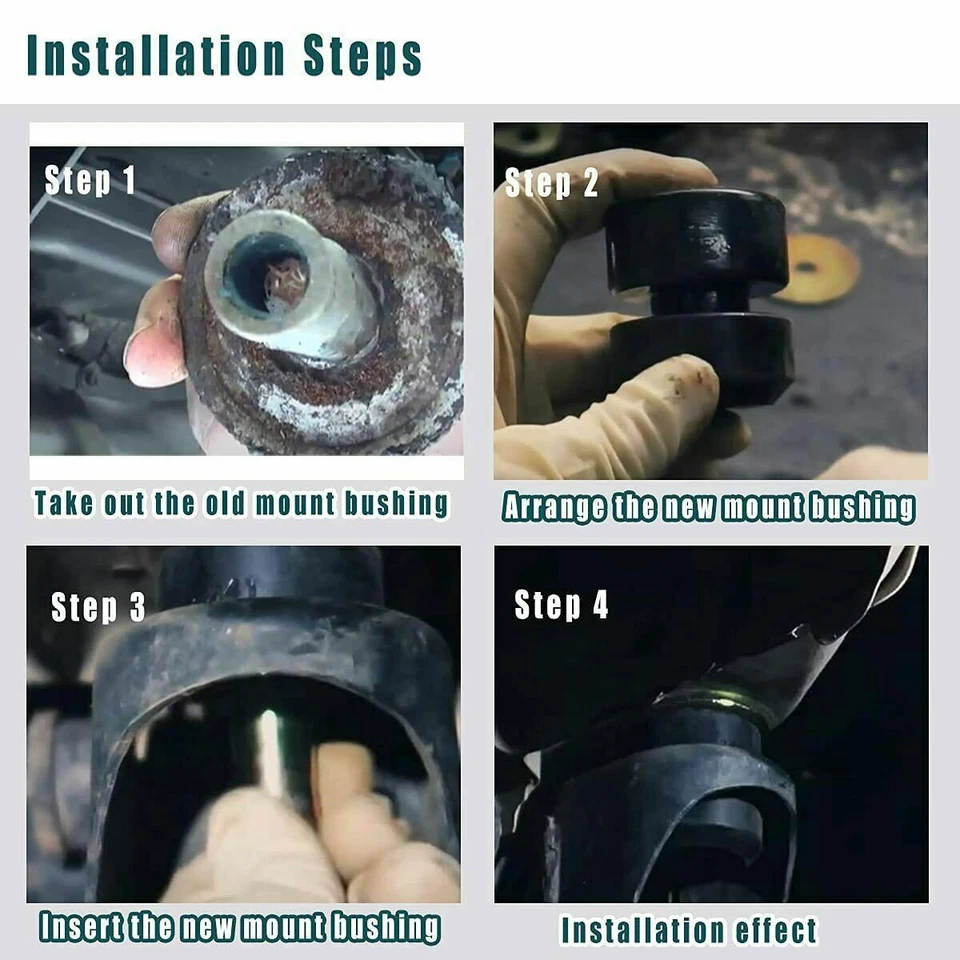 Installation Steps

Step 1

Take out the old mount bushing

Step 2

Arrange the new mount bushing

Step 3

Insert the new mount bushing

Step 4

Installation effect