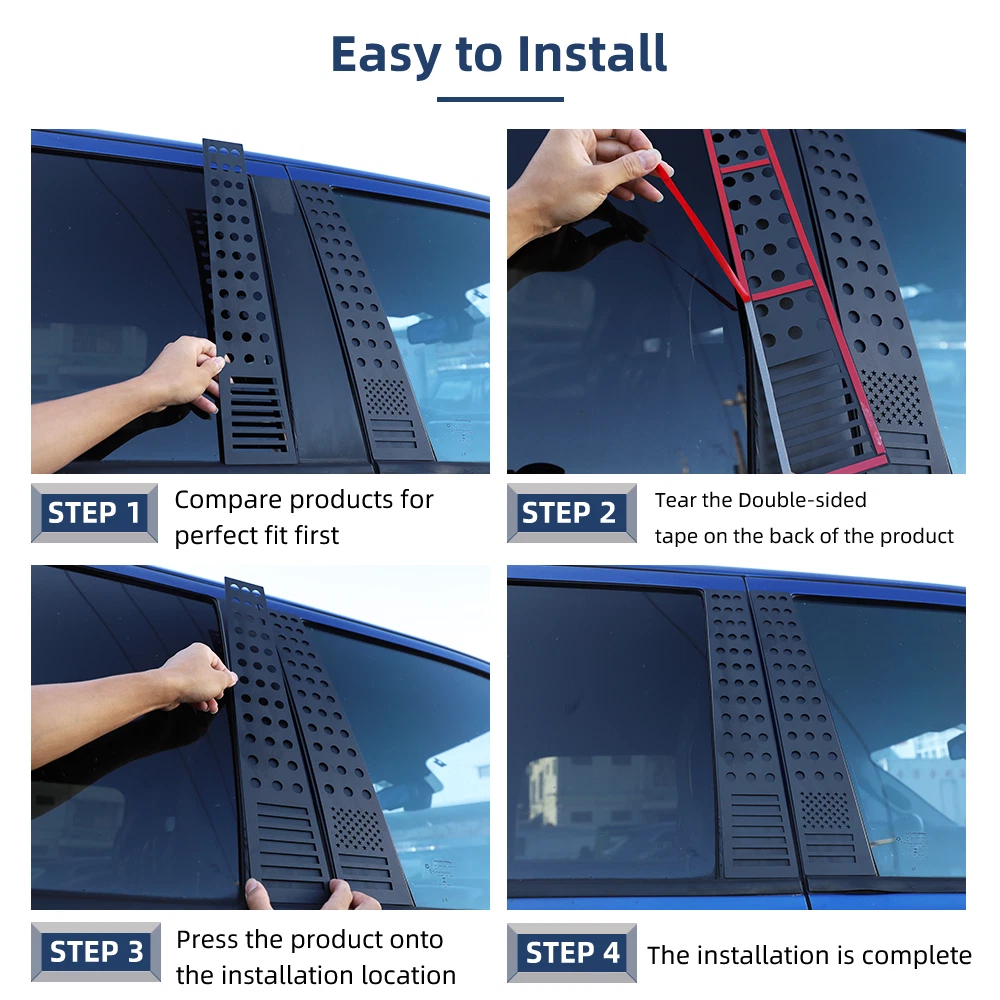 Easy to Install

STEP 1 Compare products for perfect fit first

STEP 2 Tear the Double-sided tape on the back of the product

STEP 3 Press the product onto the installation location

STEP 4 The installation is complete