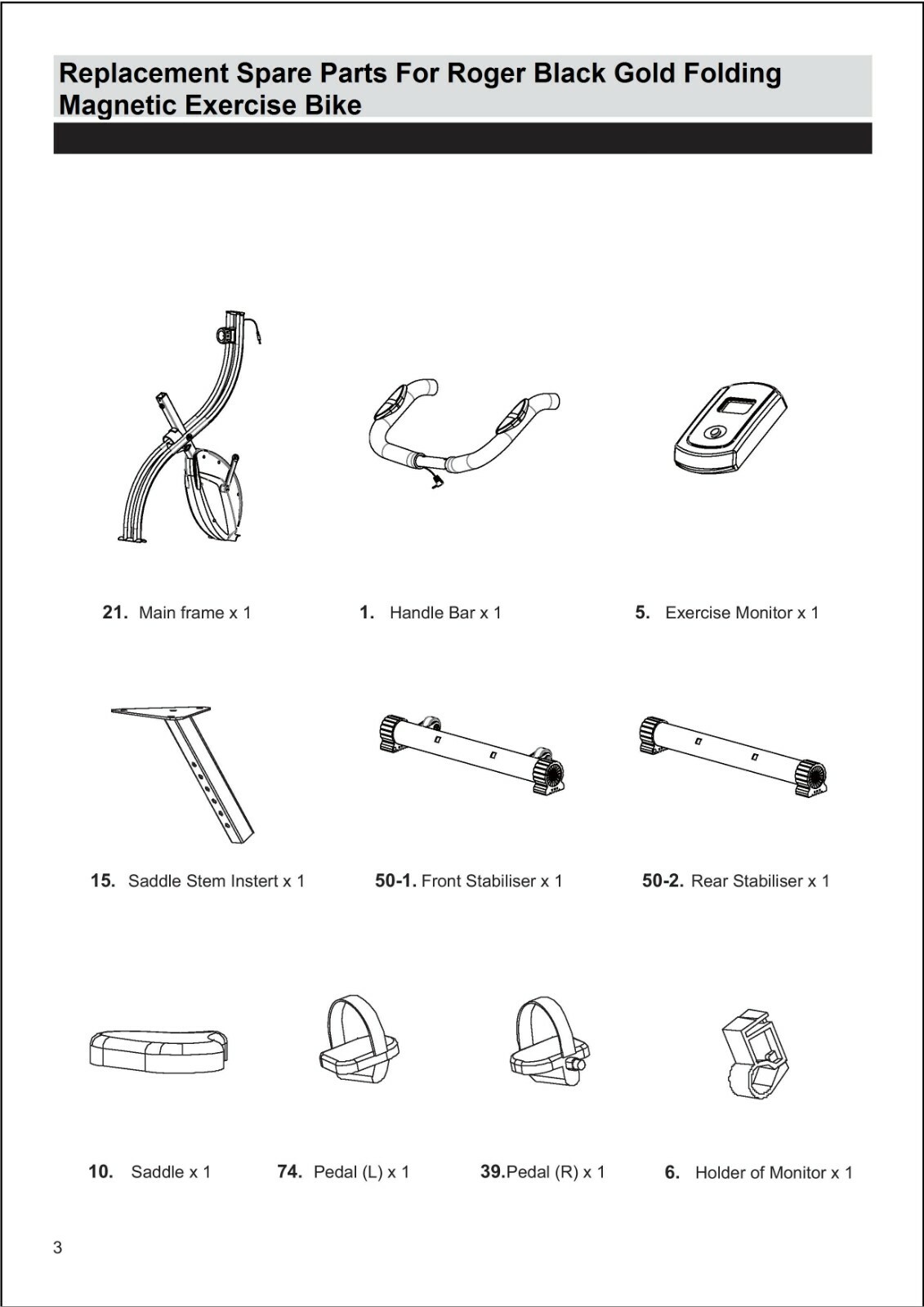 Replacement Spare Parts For Roger Black Gold Folding Magnetic Exercise Bike

21. Main frame x 1

1. Handle Bar x 1

5. Exercise Monitor x 1

15. Saddle Stem Instert x 1

50-1. Front Stabiliser x 1

50-2. Rear Stabiliser x 1

10. Saddle x 1

74. Pedal (L) x 1

39.Pedal (R) x 1

6. Holder of Monitor x 1

3